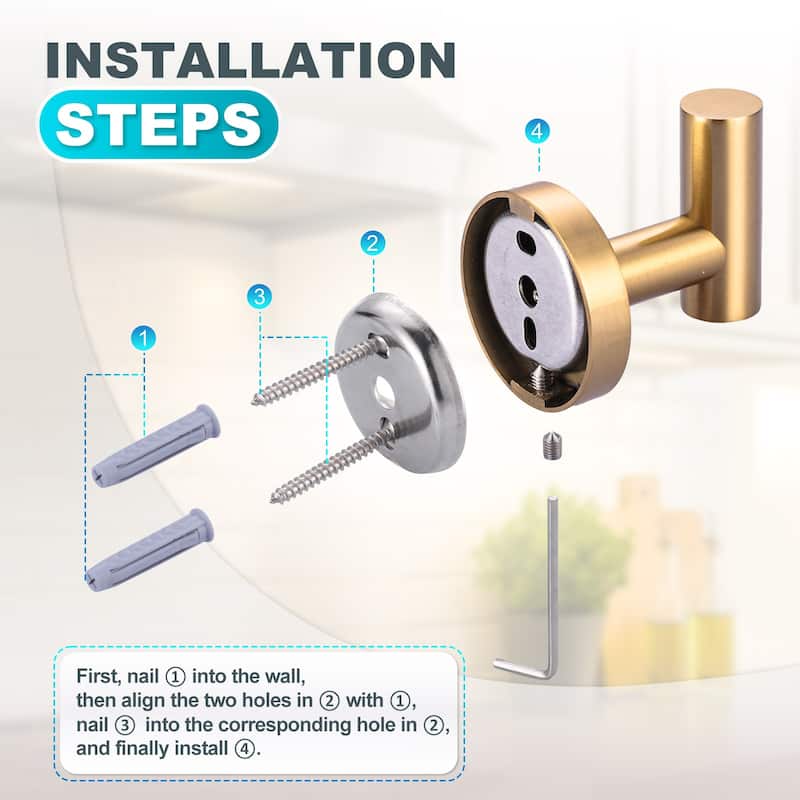 INSTALLATION
STEPS

4

2

3

1

First, nail ① into the wall, then align the two holes in ② with ①, nail ③ into the corresponding hole in ②, and finally install ④.