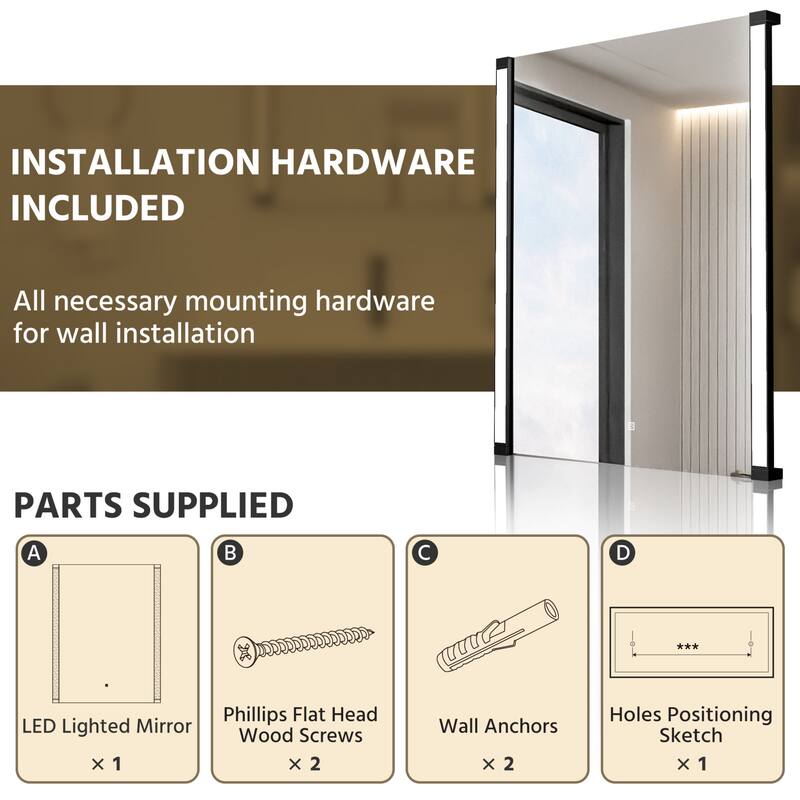 INSTALLATION HARDWARE INCLUDED

All necessary mounting hardware for wall installation

PARTS SUPPLIED

A
LED Lighted Mirror
× 1

B
Phillips Flat Head Wood Screws
× 2

C
Wall Anchors
× 2

D
***
Holes Positioning Sketch
× 1