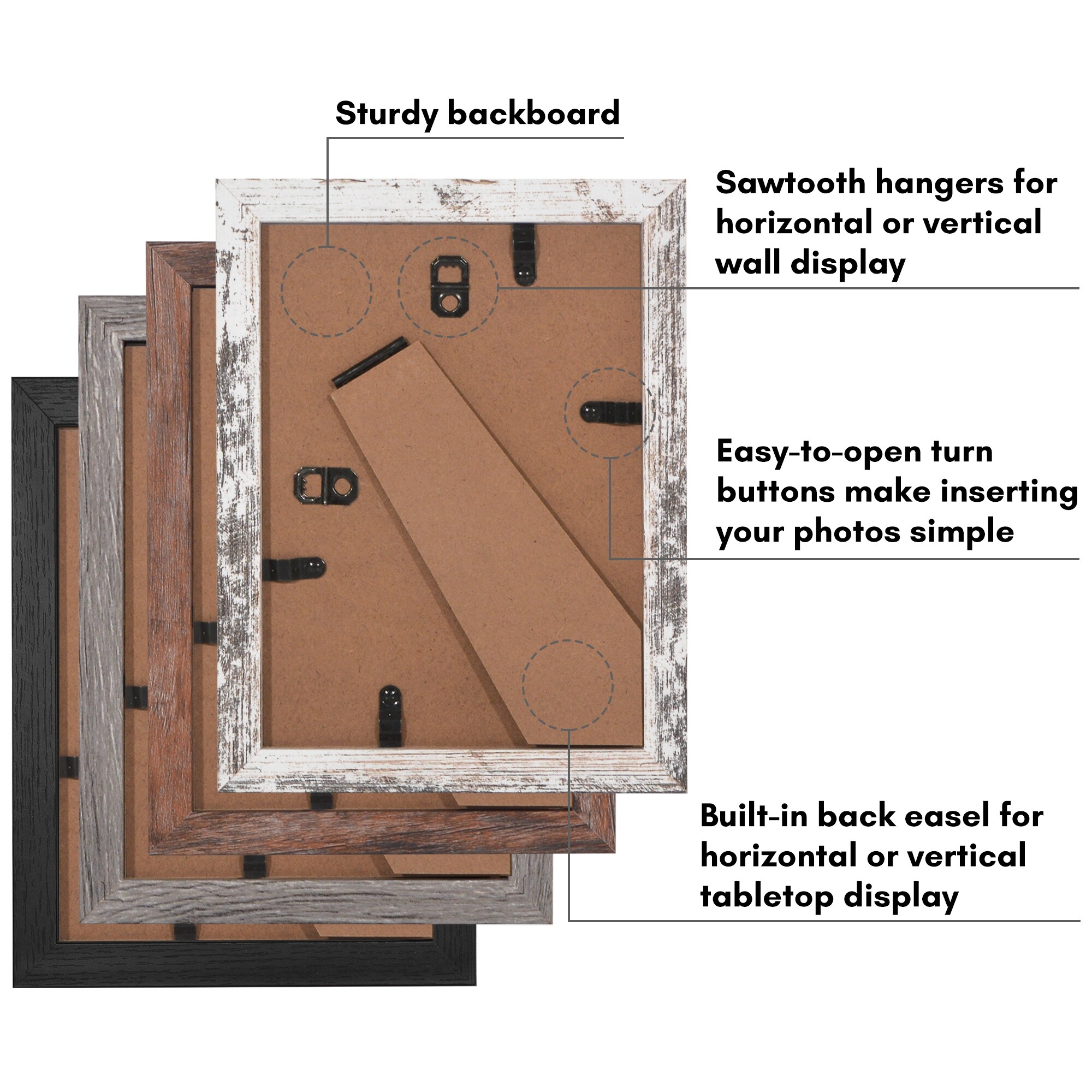 Sturdy backboard

Sawtooth hangers for horizontal or vertical wall display

Easy-to-open turn buttons make inserting your photos simple

Built-in back easel for horizontal or vertical tabletop display