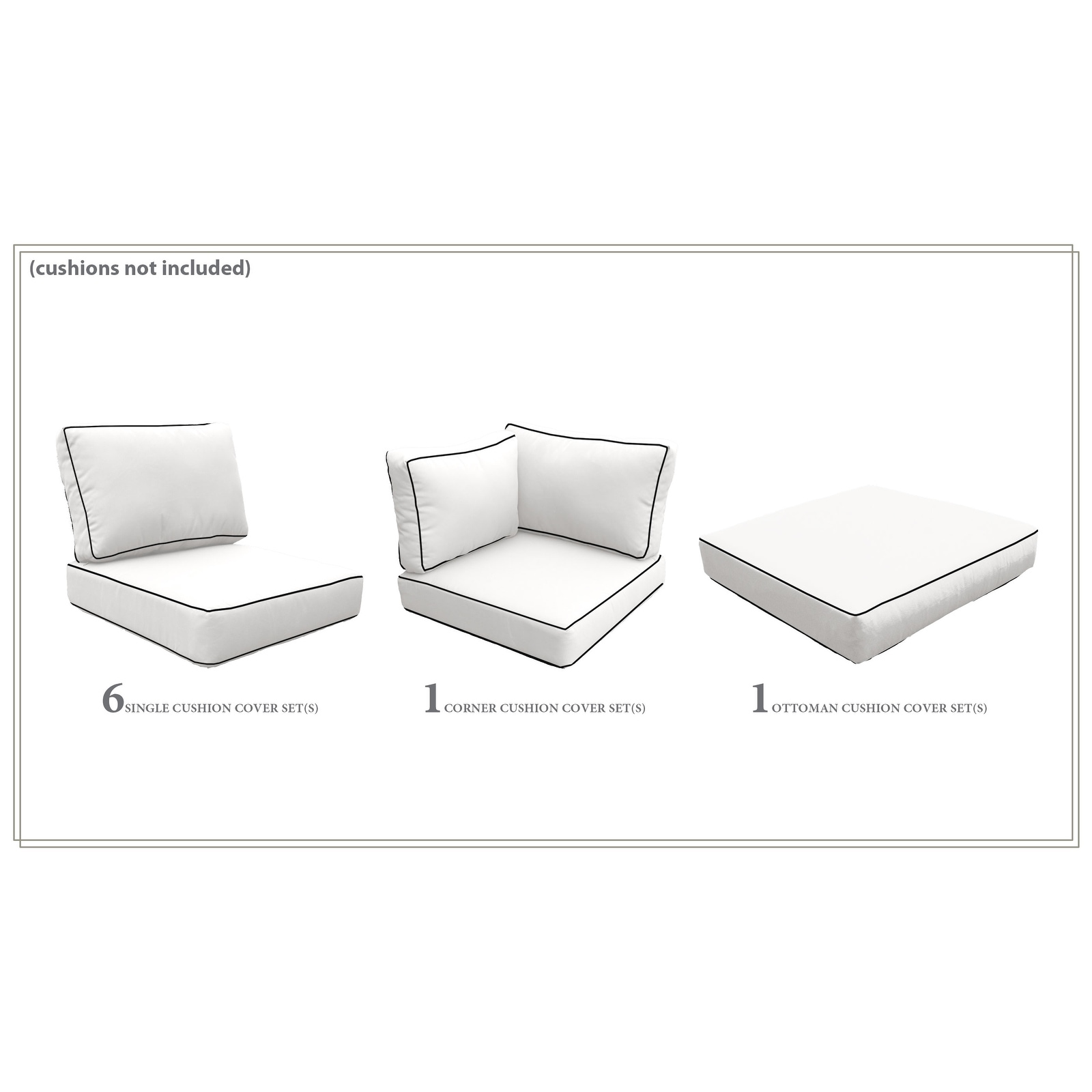 (cushions not included)

6 SINGLE CUSHION COVER SET(S)

1 CORNER CUSHION COVER SET(S)

1 OTTOMAN CUSHION COVER SET(S)