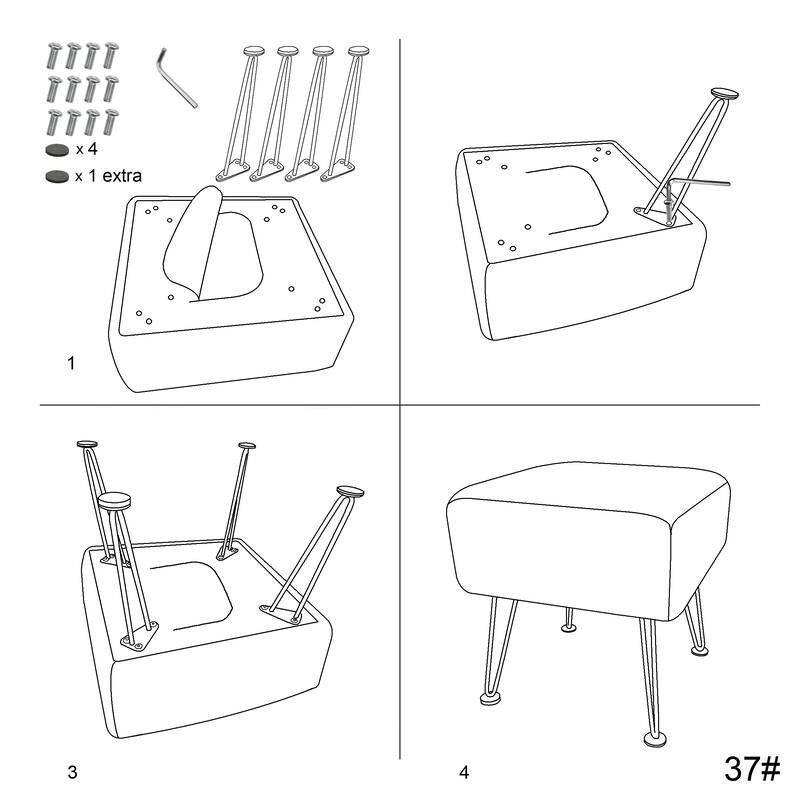 x 4
x 1 extra
1
3
4
37#