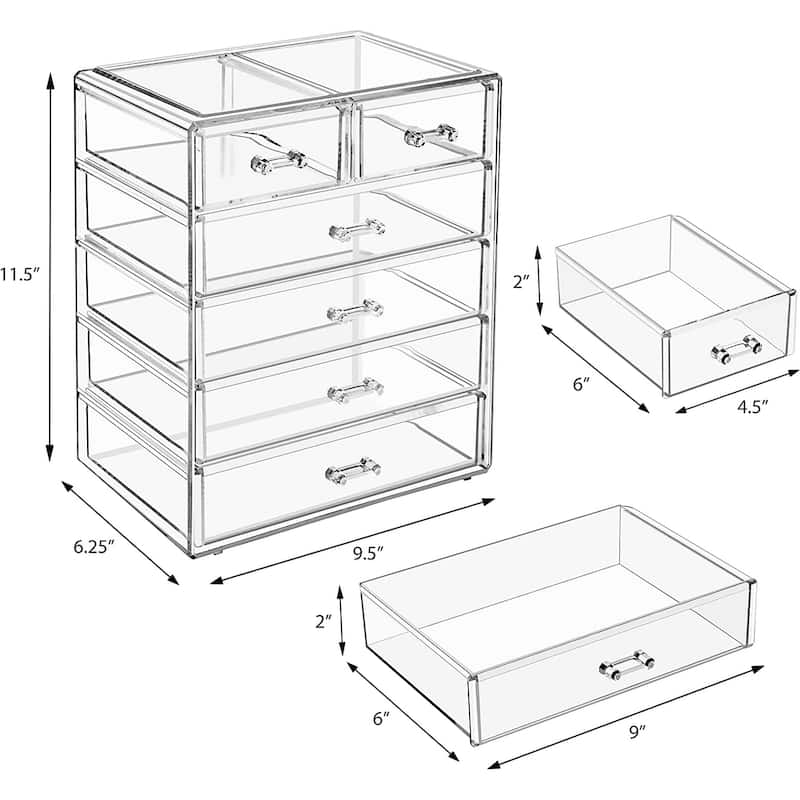 11.5″

6.25″

9.5″

2″

6″

4.5″

2″

6″

9″