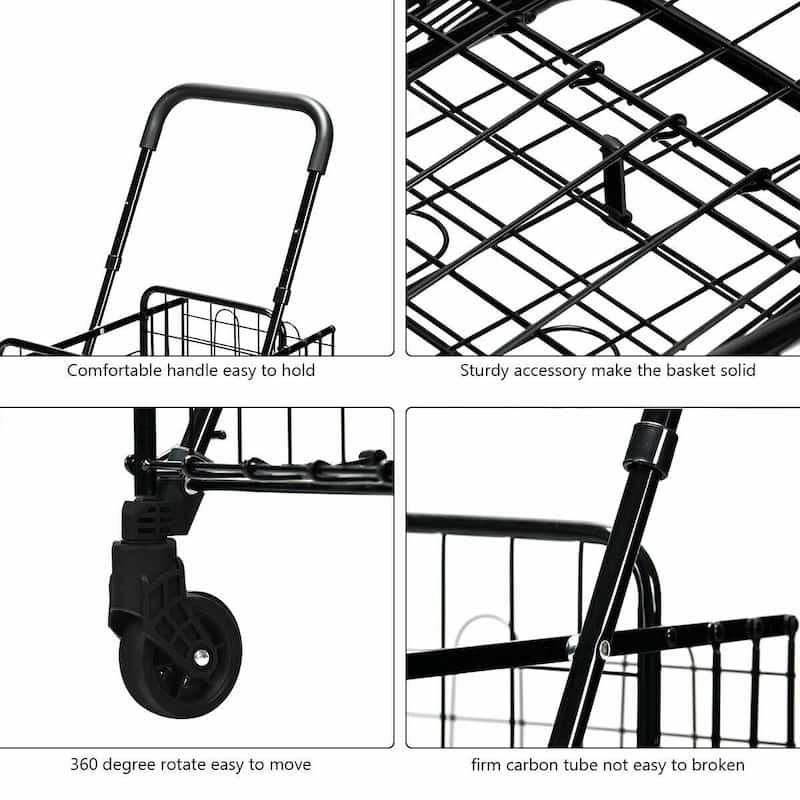 Comfortable handle easy to hold

Sturdy accessory make the basket solid

360 degree rotate easy to move

firm carbon tube not easy to broken