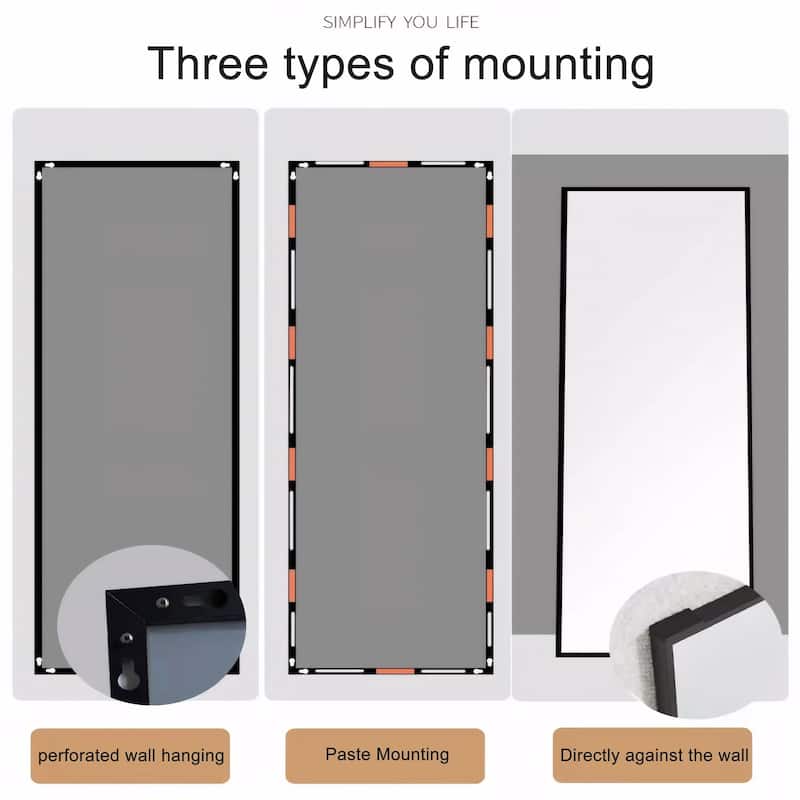 SIMPLIFY YOU LIFE

Three types of mounting

perforated wall hanging

Paste Mounting

Directly against the wall