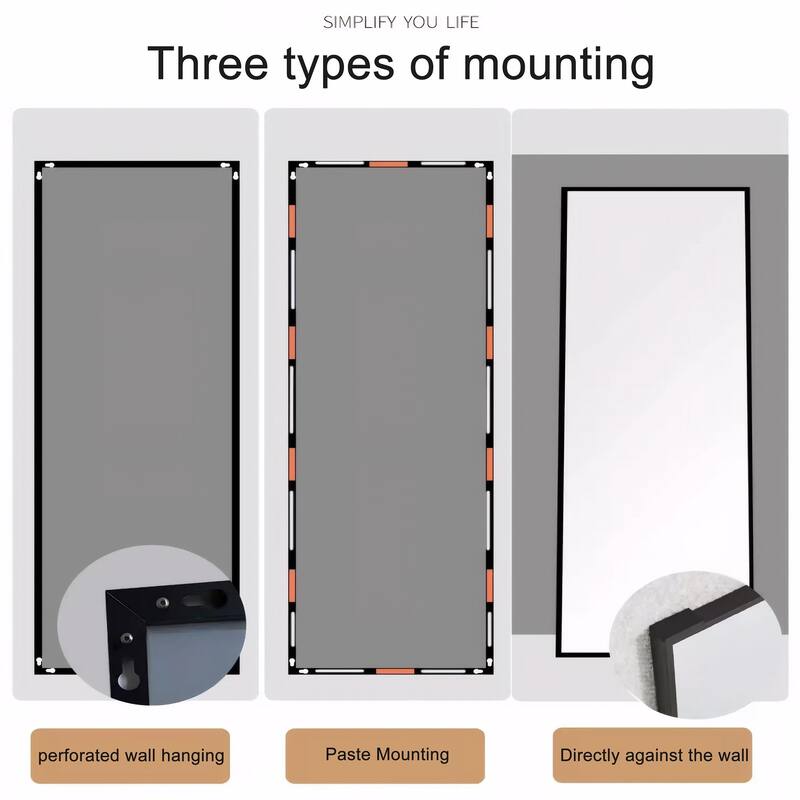 SIMPLIFY YOU LIFE

Three types of mounting

perforated wall hanging

Paste Mounting

Directly against the wall