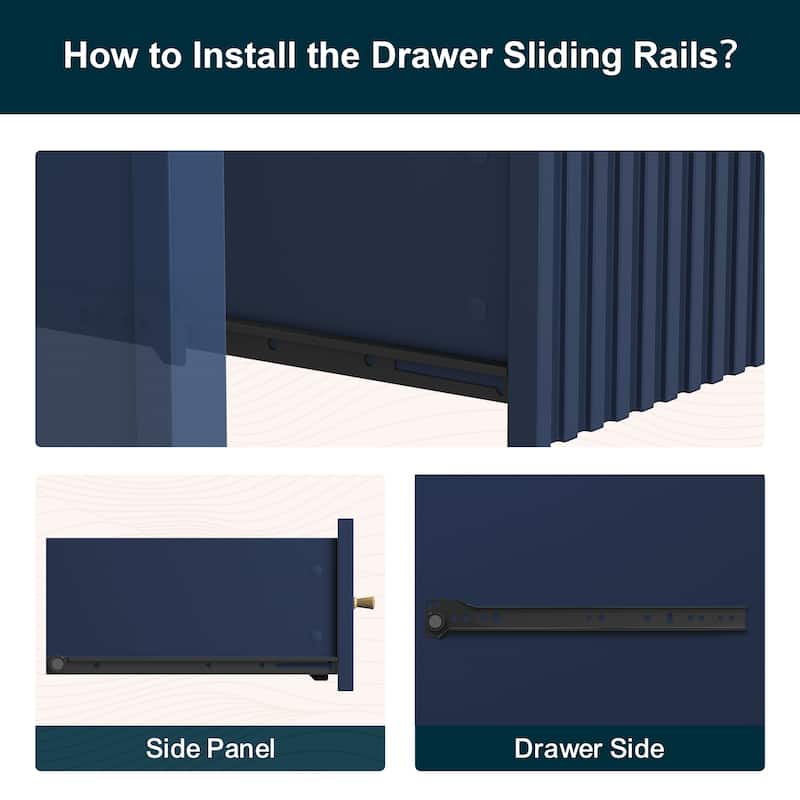 How to Install the Drawer Sliding Rails?

Side Panel

Drawer Side