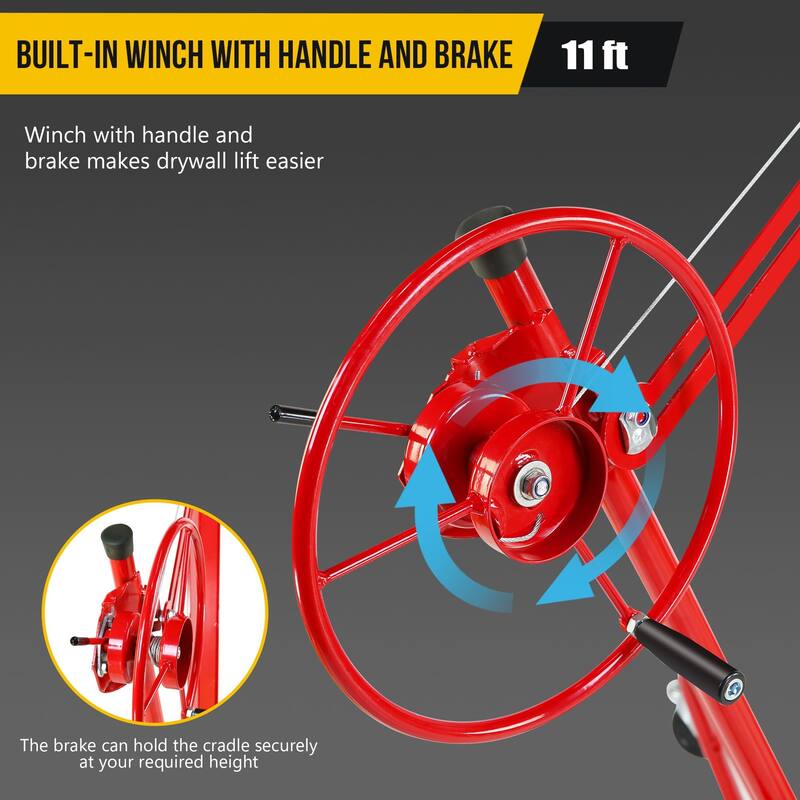 BUILT-IN WINCH WITH HANDLE AND BRAKE

11 ft

Winch with handle and brake makes drywall lift easier

The brake can hold the cradle securely at your required height