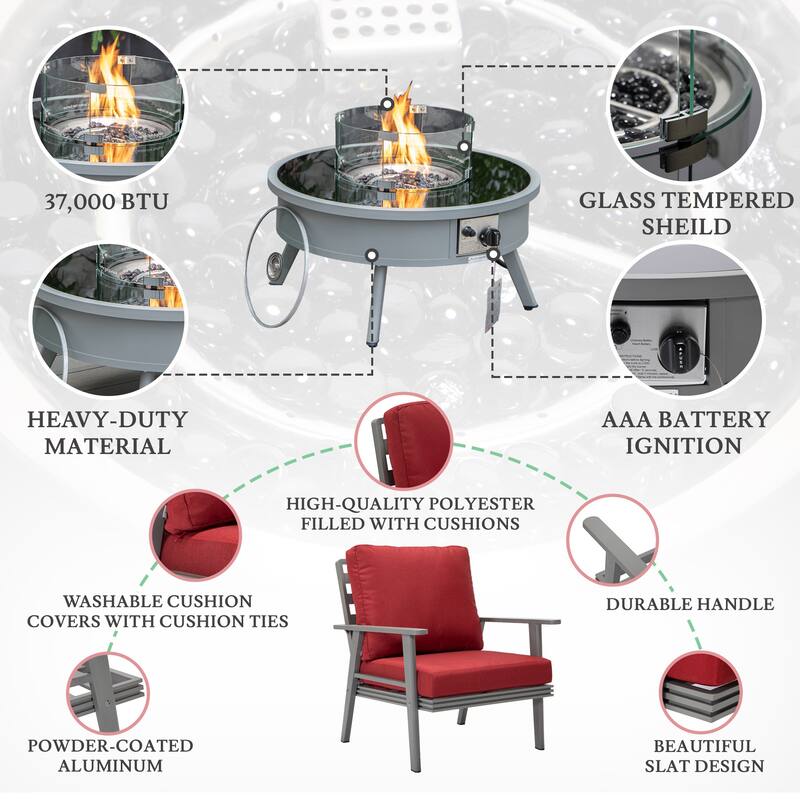 37,000 BTU

GLASS TEMPERED SHEILD

HEAVY-DUTY MATERIAL

AAA BATTERY IGNITION

HIGH-QUALITY POLYESTER FILLED WITH CUSHIONS

WASHABLE CUSHION COVERS WITH CUSHION TIES

DURABLE HANDLE

POWDER-COATED ALUMINUM

BEAUTIFUL SLAT DESIGN