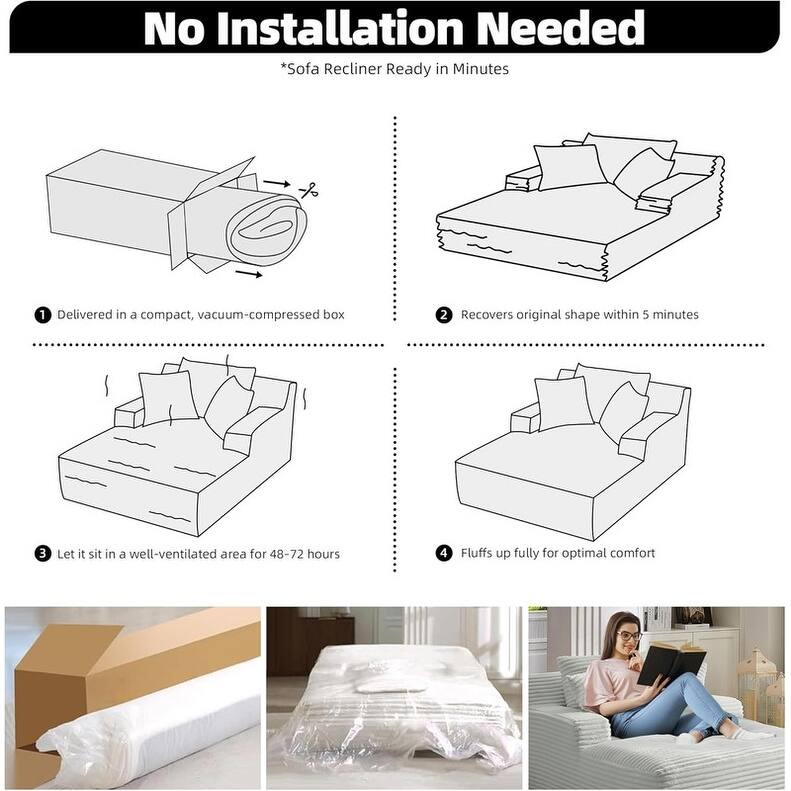 No Installation Needed

*Sofa Recliner Ready in Minutes

1 Delivered in a compact, vacuum-compressed box

2 Recovers original shape within 5 minutes

3 Let it sit in a well-ventilated area for 48-72 hours

4 Fluffs up fully for optimal comfort