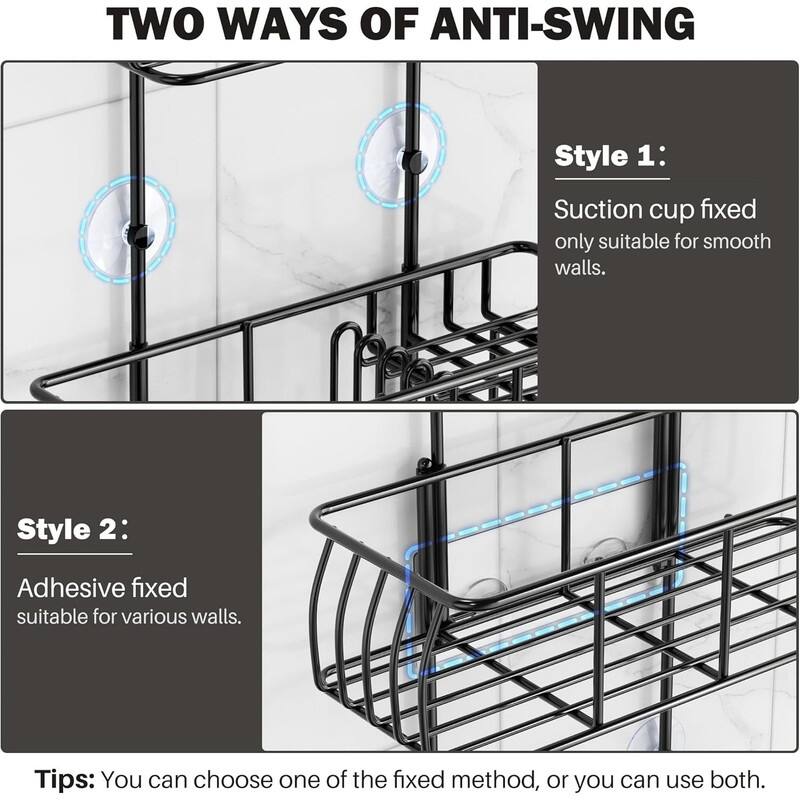 TWO WAYS OF ANTI-SWING

Style 1:

Suction cup fixed
only suitable for smooth walls.

Style 2:

Adhesive fixed
suitable for various walls.

Tips: You can choose one of the fixed method, or you can use both.