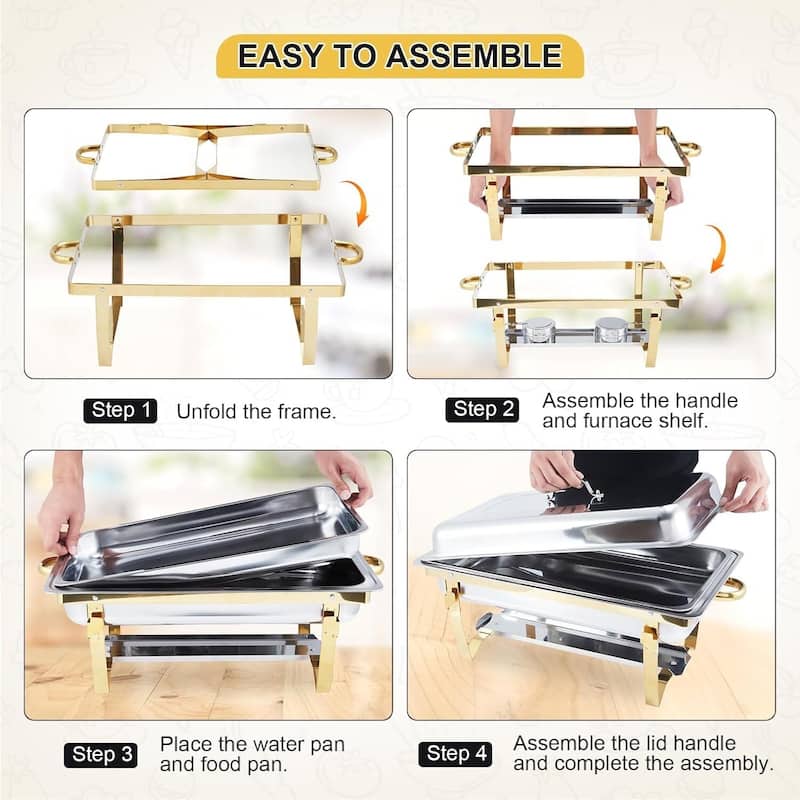 EASY TO ASSEMBLE

Step 1 Unfold the frame.

Step 2 Assemble the handle and furnace shelf.

Step 3 Place the water pan and food pan.

Step 4 Assemble the lid handle and complete the assembly.