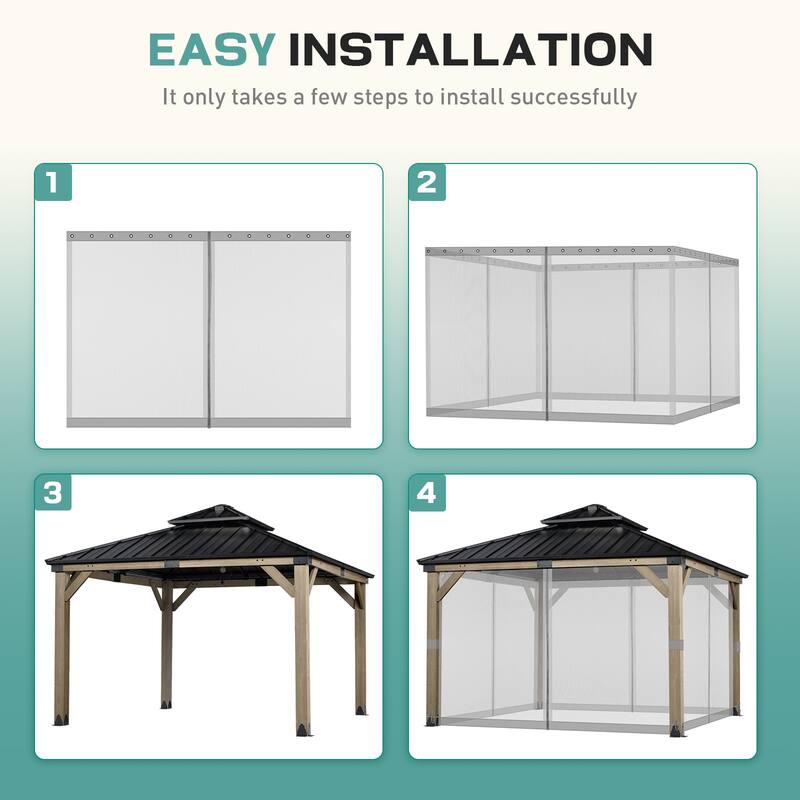 EASY INSTALLATION

It only takes a few steps to install successfully

1

2

3

4