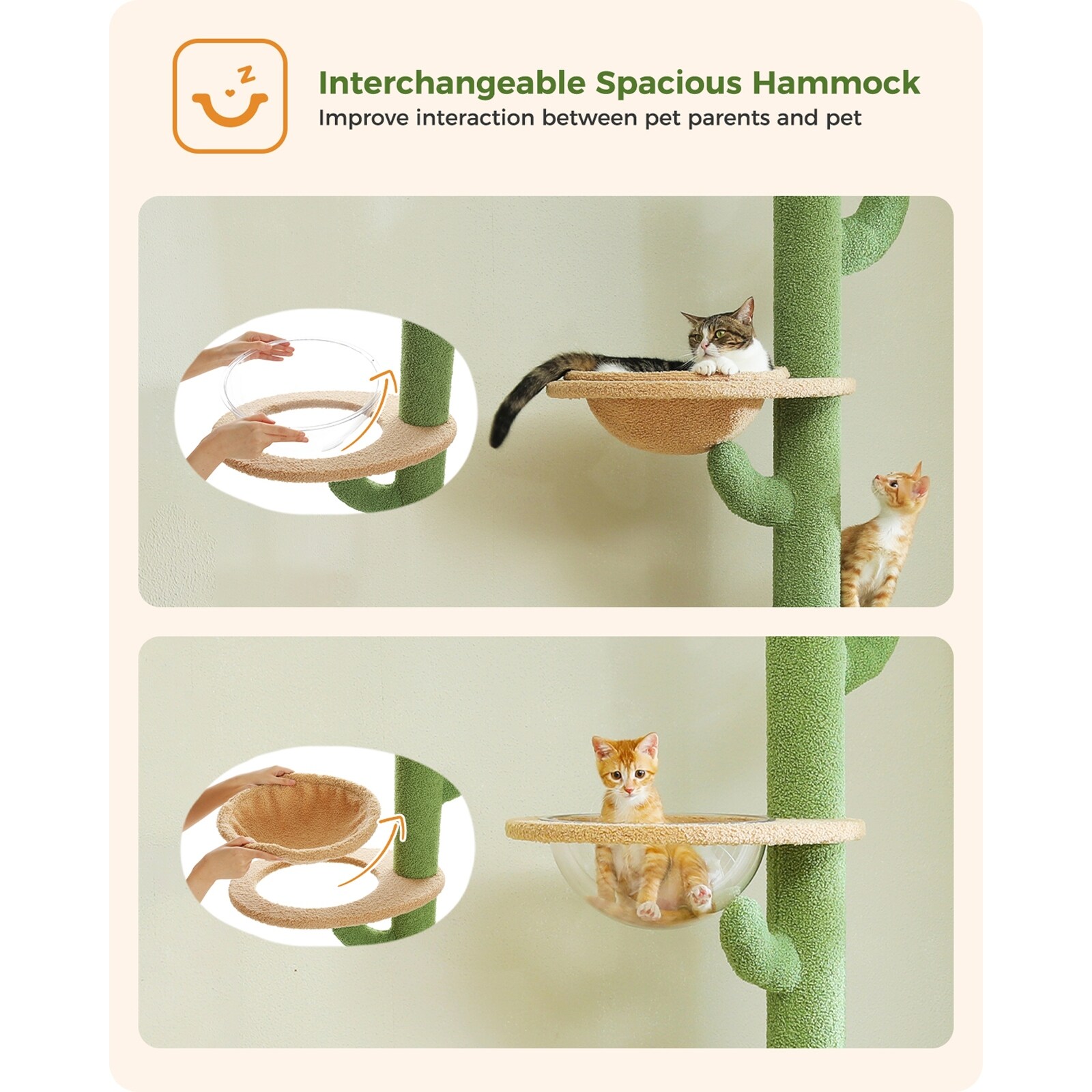 Interchangeable Spacious Hammock
Improve interaction between pet parents and pet