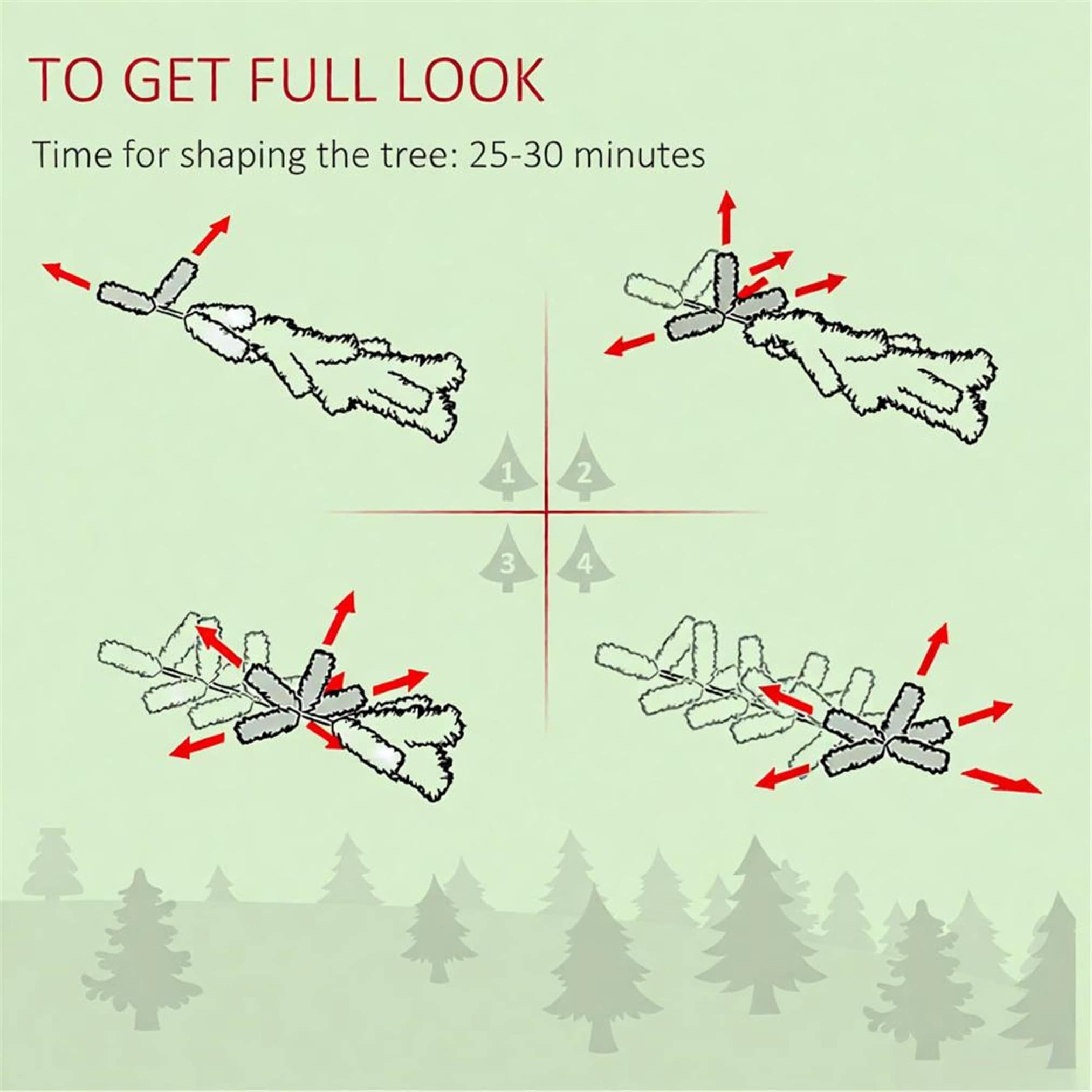 TO GET FULL LOOK

Time for shaping the tree: 25-30 minutes

1
2
3
4