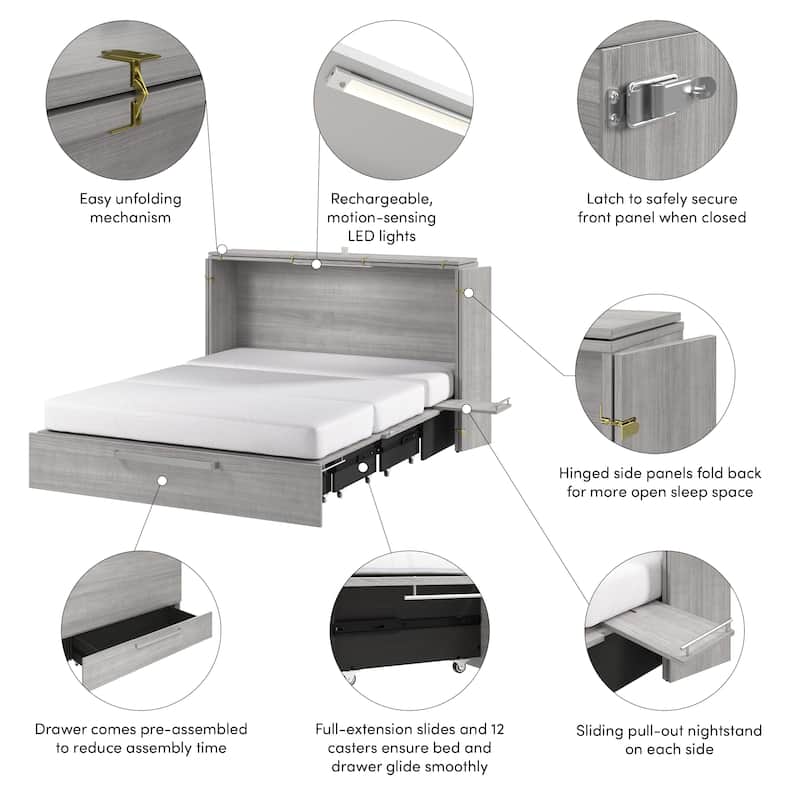 Easy unfolding mechanism

Rechargeable, motion-sensing LED lights

Latch to safely secure front panel when closed

Hinged side panels fold back for more open sleep space

Drawer comes pre-assembled to reduce assembly time

Full-extension slides and 12 casters ensure bed and drawer glide smoothly

Sliding pull-out nightstand on each side