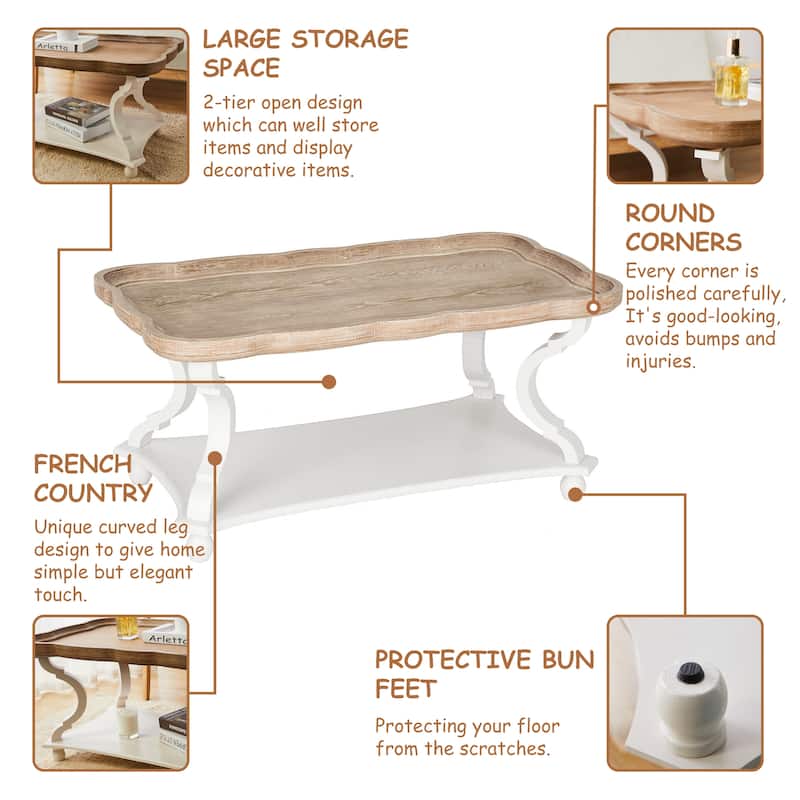 Arletto

LARGE STORAGE SPACE

2-tier open design which can well store items and display decorative items.

ROUND CORNERS

Every corner is polished carefully, It's good-looking, avoids bumps and injuries.

FRENCH COUNTRY

Unique curved leg design to give home simple but elegant touch.

Arletto

PROTECTIVE BUN FEET

Protecting your floor from the scratches.