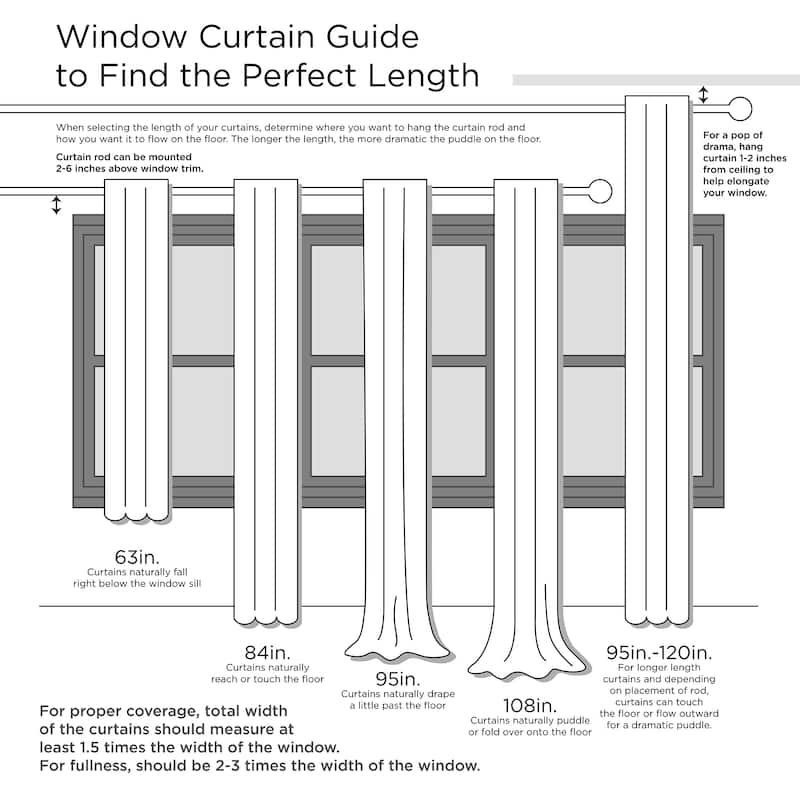 Window Curtain Guide to Find the Perfect Length

When selecting the length of your curtains, determine where you want to hang the curtain rod and how you want it to flow on the floor. The longer the length, the more dramatic the puddle on the floor.

Curtain rod can be mounted 2-6 inches above window trim.

For a pop of drama, hang curtain 1-2 inches from ceiling to help elongate your window.

63in.
Curtains naturally fall right below the window sill

84in.
Curtains naturally reach or touch the floor

95in.
Curtains naturally drape a little past the floor

108in.
Curtains naturally puddle or fold over onto the floor

95in.-120in.
For longer length curtains and depending on placement of rod, curtains can touch the floor or flow outward for a dramatic puddle.

For proper coverage, total width of the curtains should measure at least 1.5 times the width of the window.
For fullness, should be 2-3 times the width of the window.