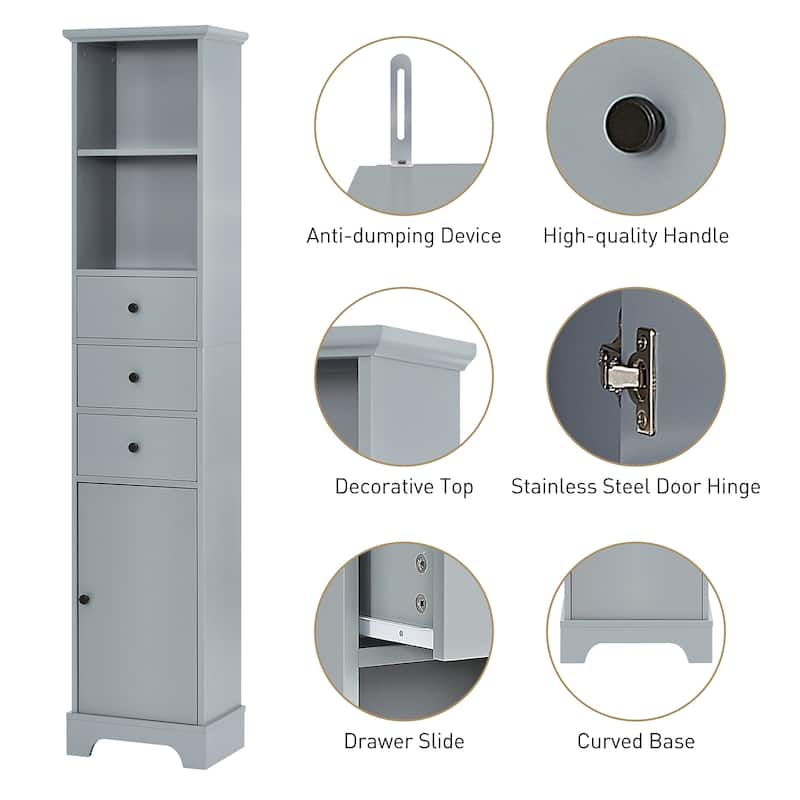 Anti-dumping Device

High-quality Handle

Decorative Top

Stainless Steel Door Hinge

Drawer Slide

Curved Base