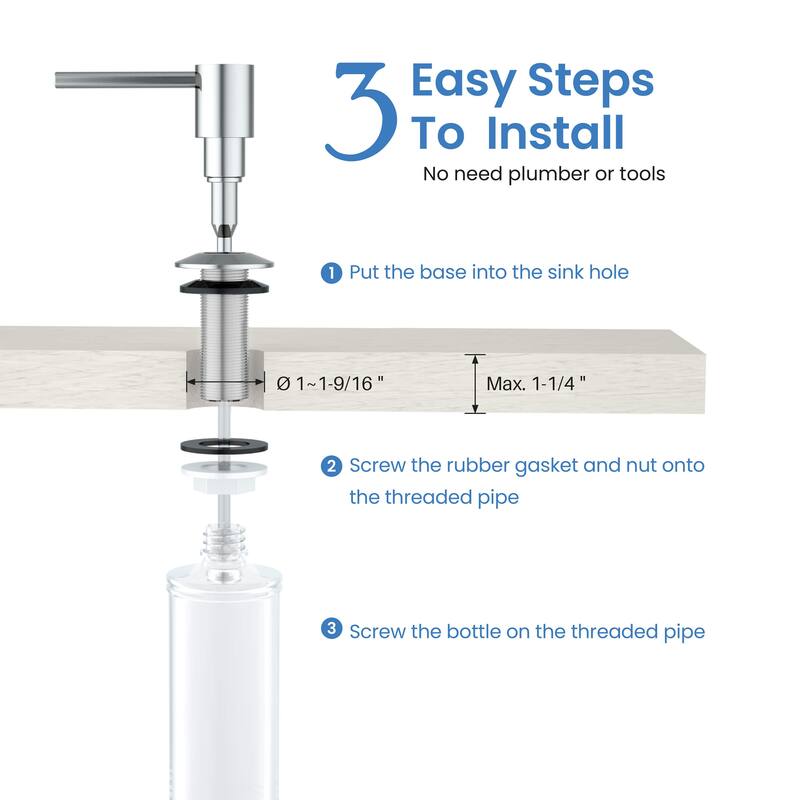 3 Easy Steps To Install

No need plumber or tools

1 Put the base into the sink hole

Ø 1~1-9/16 "

Max. 1-1/4 "

2 Screw the rubber gasket and nut onto the threaded pipe

3 Screw the bottle on the threaded pipe