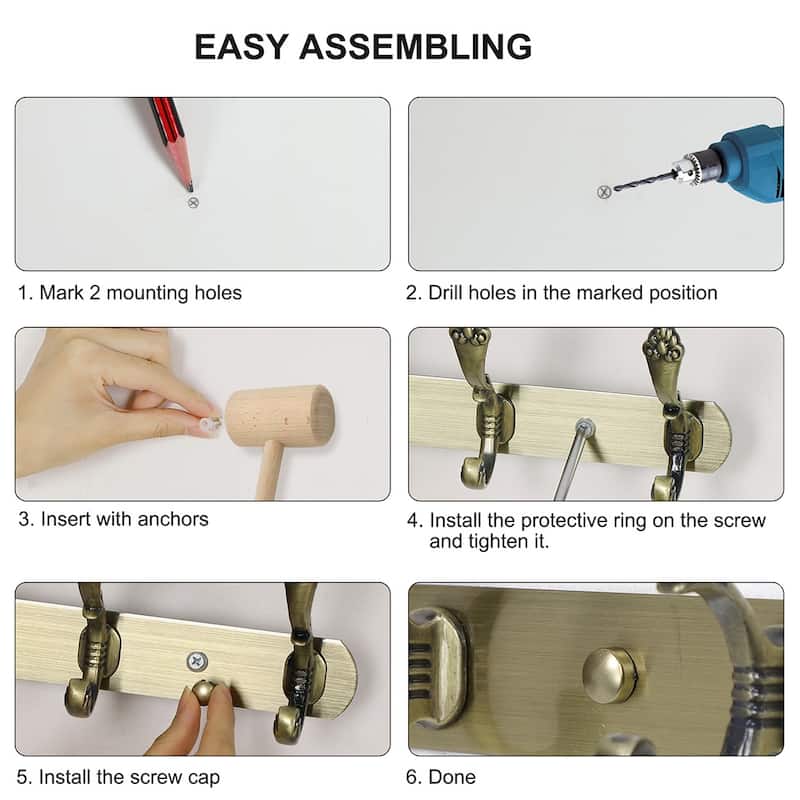 EASY ASSEMBLING

1. Mark 2 mounting holes

2. Drill holes in the marked position

3. Insert with anchors

4. Install the protective ring on the screw and tighten it.

5. Install the screw cap

6. Done