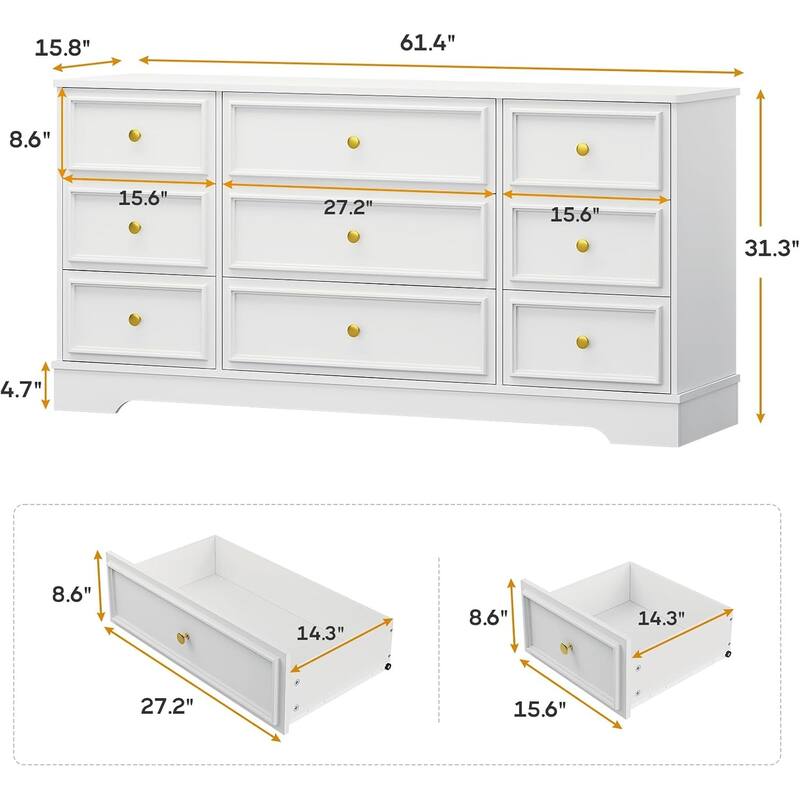 15.8"
61.4"
8.6"
15.6"
27.2"
15.6"
31.3"
4.7"

8.6"
14.3"
27.2"

8.6"
14.3"
15.6"