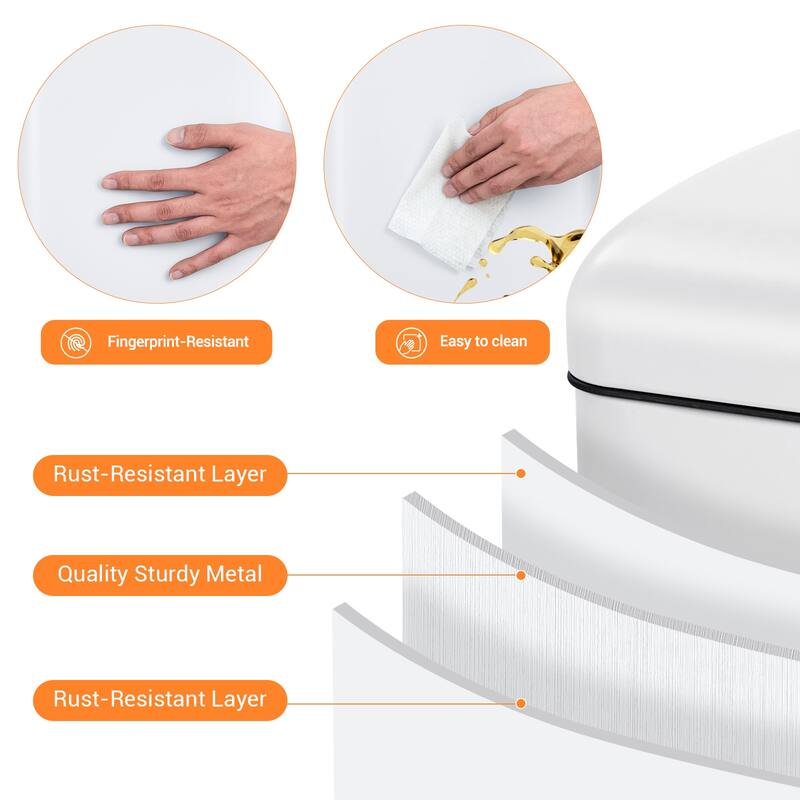 Fingerprint-Resistant

Easy to clean

Rust-Resistant Layer

Quality Sturdy Metal

Rust-Resistant Layer