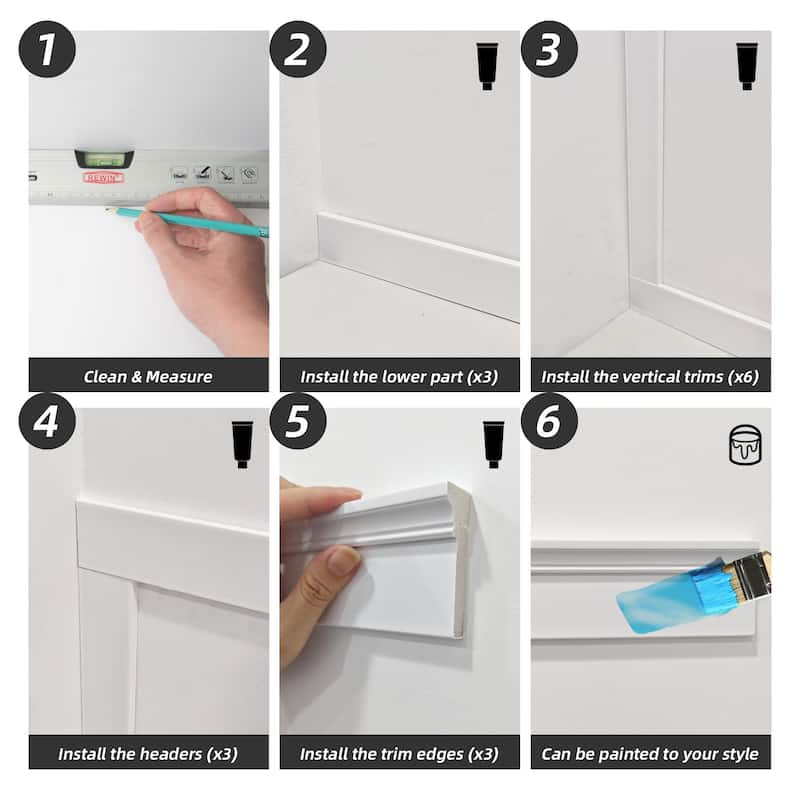 1

REWIN

Clean & Measure

2

Install the lower part (x3)

3

Install the vertical trims (x6)

4

Install the headers (x3)

5

Install the trim edges (x3)

6

Can be painted to your style