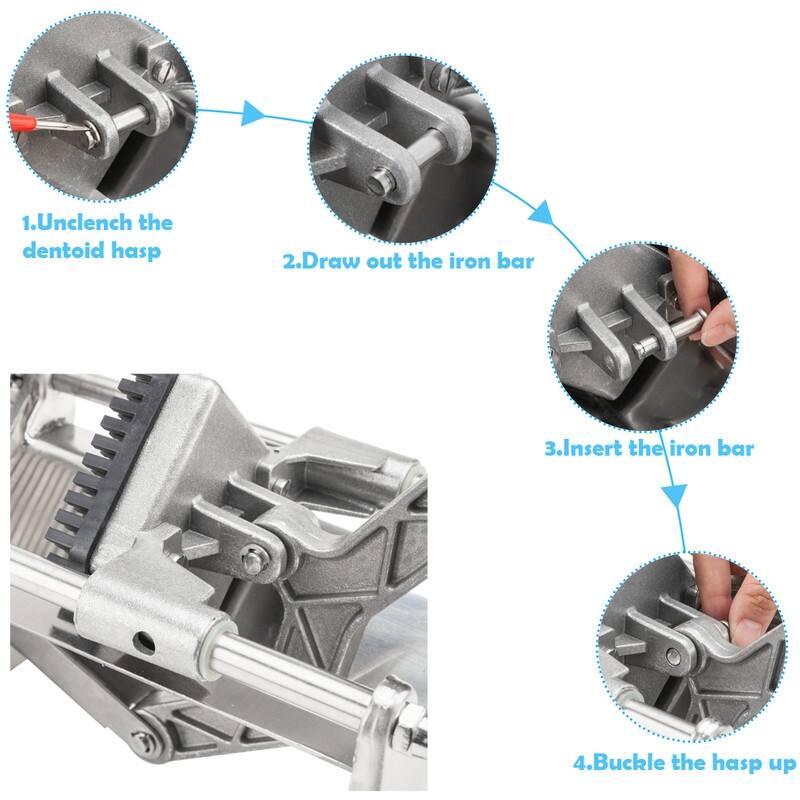 1.Unclench the dentoid hasp

2.Draw out the iron bar

3.Insert the iron bar

4.Buckle the hasp up