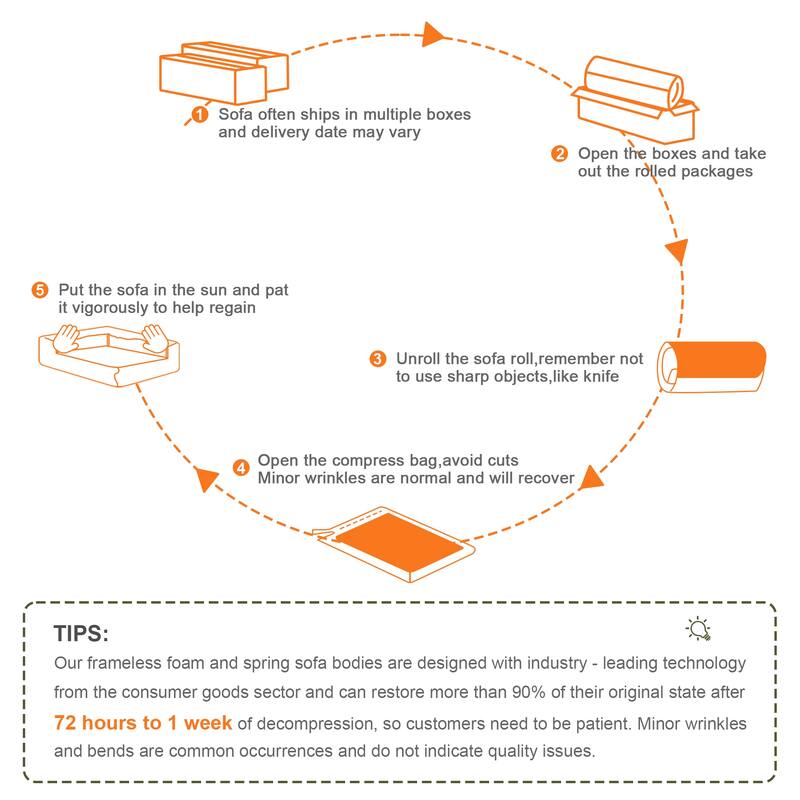 1 Sofa often ships in multiple boxes and delivery date may vary

2 Open the boxes and take out the rolled packages

3 Unroll the sofa roll,remember not to use sharp objects,like knife

4 Open the compress bag,avoid cuts Minor wrinkles are normal and will recover

5 Put the sofa in the sun and pat it vigorously to help regain

TIPS:

Our frameless foam and spring sofa bodies are designed with industry - leading technology from the consumer goods sector and can restore more than 90% of their original state after 72 hours to 1 week of decompression, so customers need to be patient. Minor wrinkles and bends are common occurrences and do not indicate quality issues.