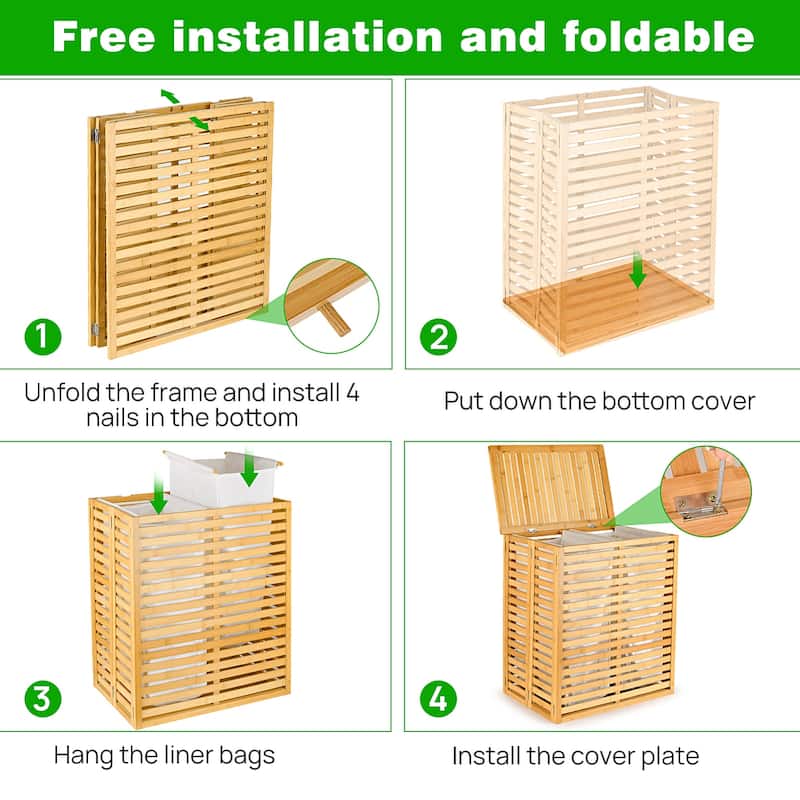 Free installation and foldable

1

Unfold the frame and install 4 nails in the bottom

2

Put down the bottom cover

3

Hang the liner bags

4

Install the cover plate