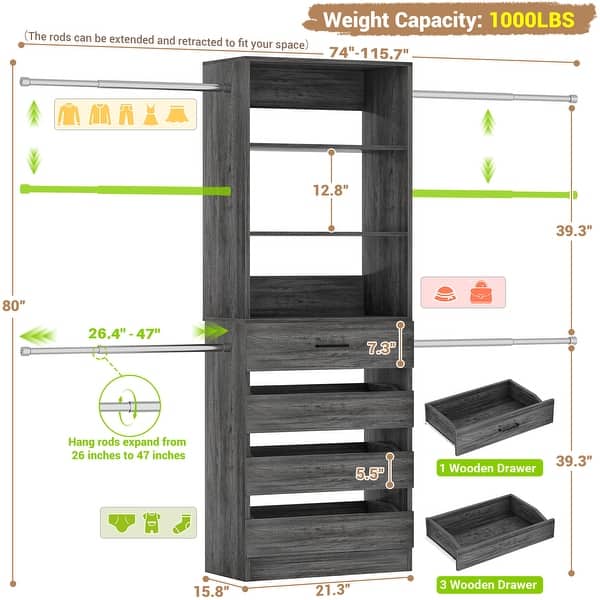 Weight Capacity: 1000LBS

(The rods can be extended and retracted to fit your space)

74"-115.7"

12.8"

39.3"

80"

26.4" - 47"

7.3"

Hang rods expand from 26 inches to 47 inches

5.5"

1 Wooden Drawer

39.3"

3 Wooden Drawer

15.8"

21.3"