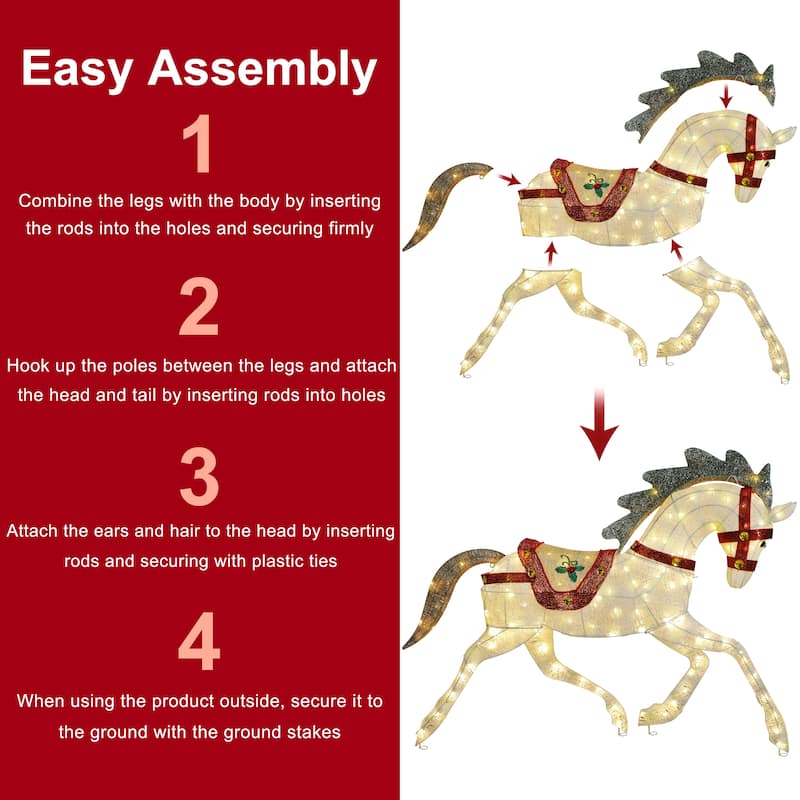 Easy Assembly

1

Combine the legs with the body by inserting the rods into the holes and securing firmly

2

Hook up the poles between the legs and attach the head and tail by inserting rods into holes

3

Attach the ears and hair to the head by inserting rods and securing with plastic ties

4

When using the product outside, secure it to the ground with the ground stakes