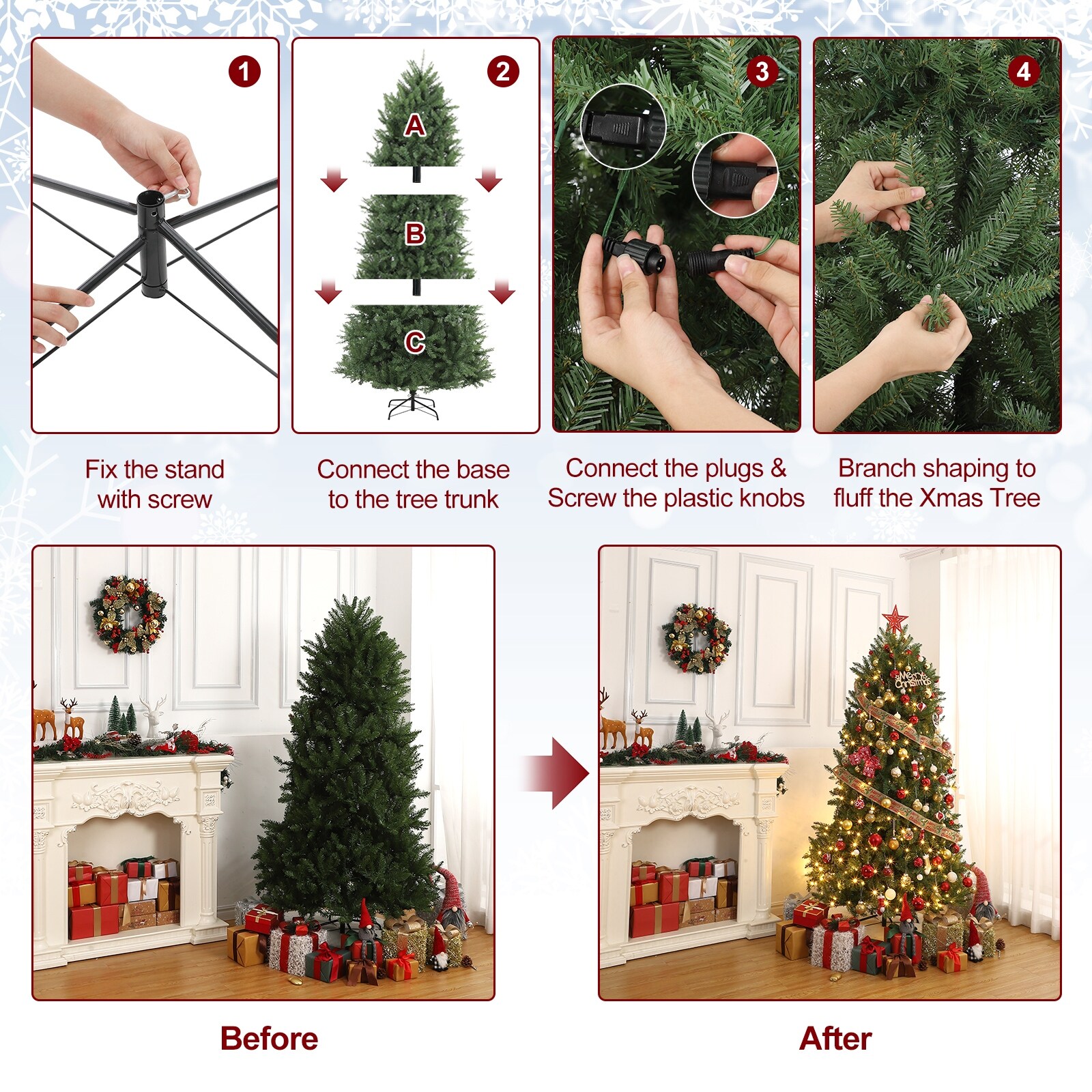 1

2

A

B

C

3

4

Fix the stand with screw

Connect the base to the tree trunk

Connect the plugs & Screw the plastic knobs

Branch shaping to fluff the Xmas Tree

Merry Christmas

Before

After