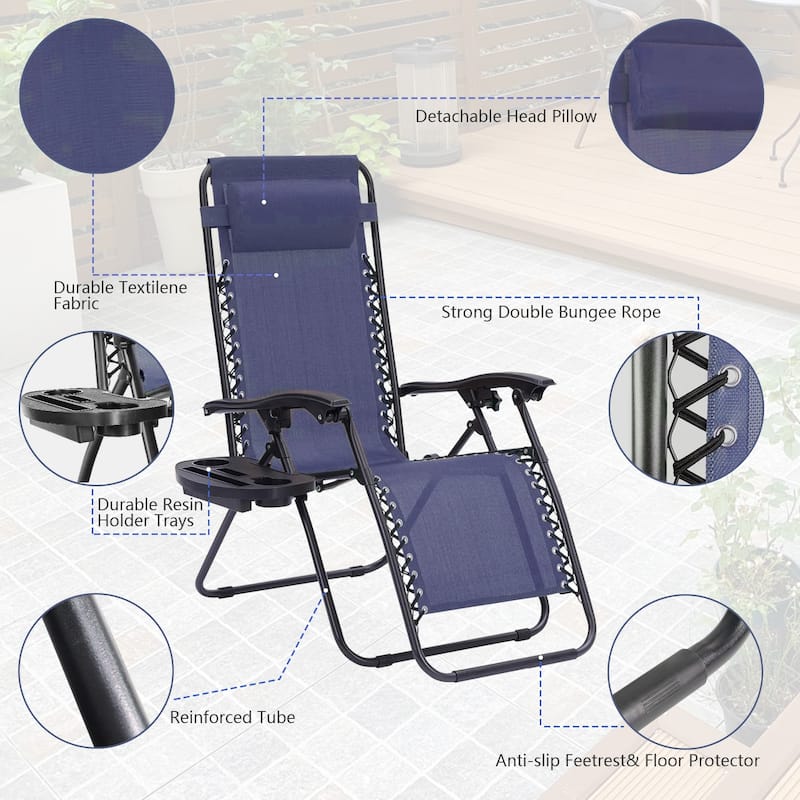 Detachable Head Pillow

Durable Textilene Fabric

Strong Double Bungee Rope

Durable Resin Holder Trays

Reinforced Tube

Anti-slip Feetrest& Floor Protector