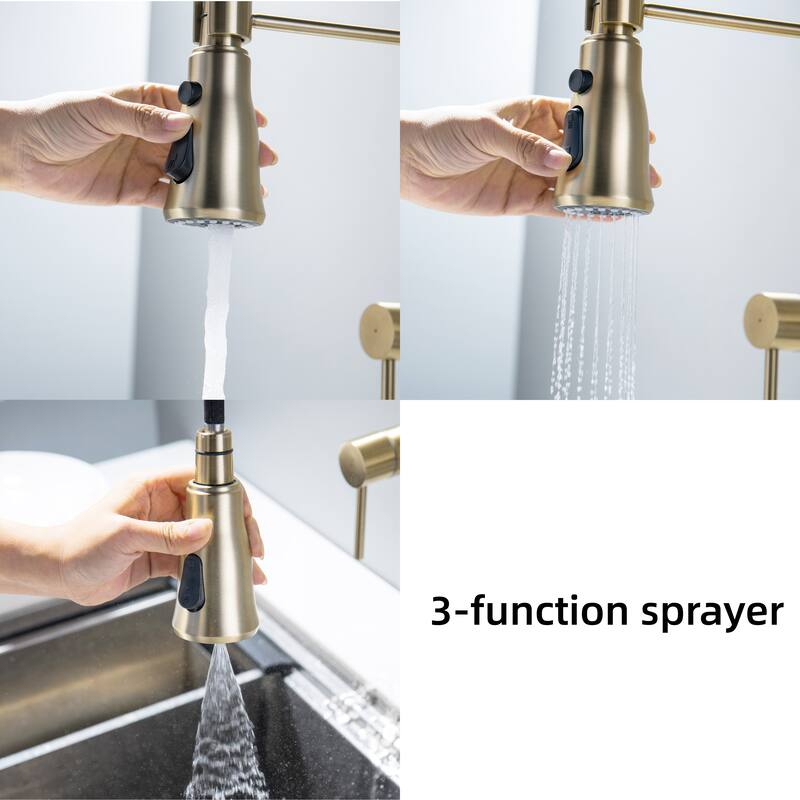 3-function sprayer