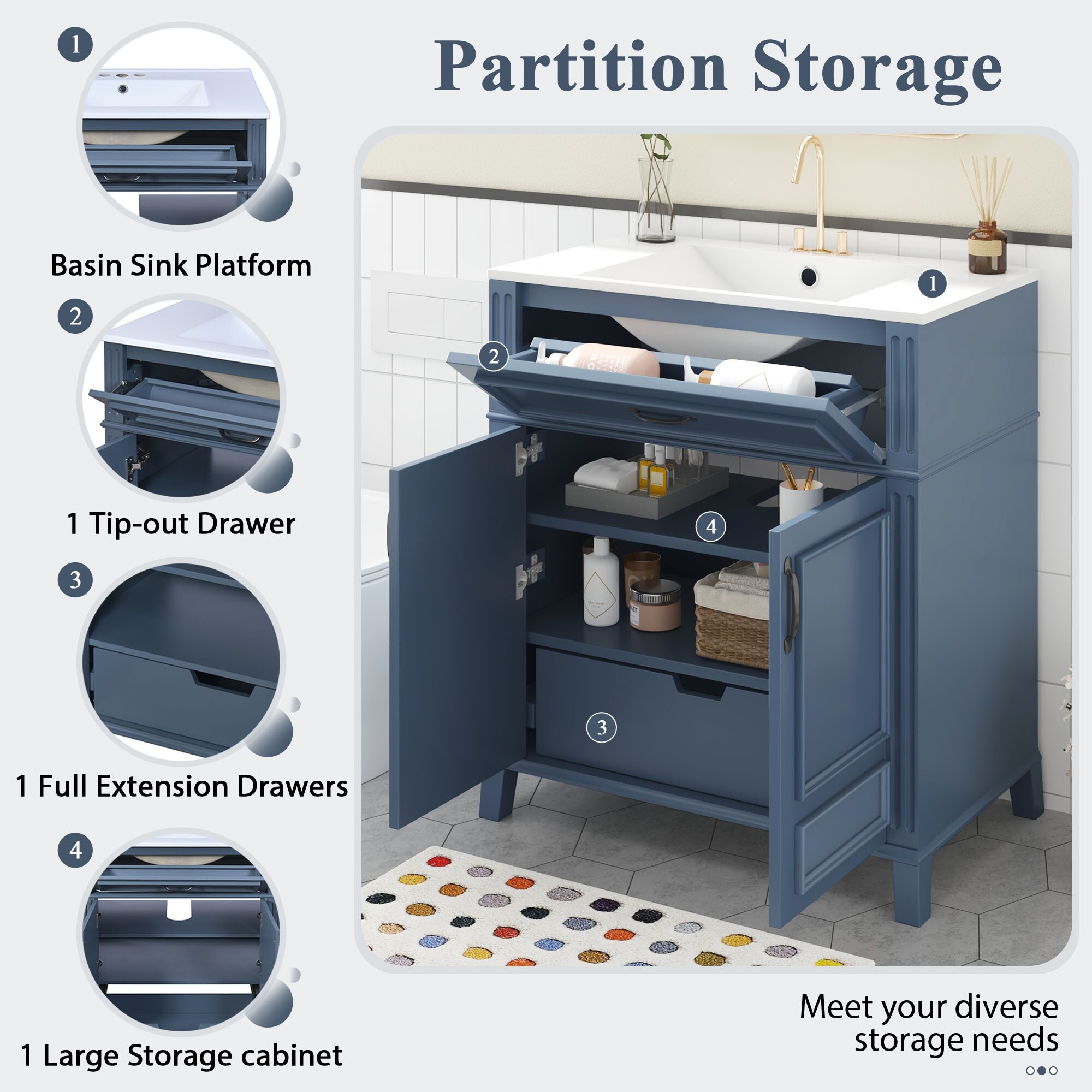 Partition Storage

1

Basin Sink Platform

2

1 Tip-out Drawer

3

1 Full Extension Drawers

4

1 Large Storage cabinet

1

2

4

3

Meet your diverse storage needs