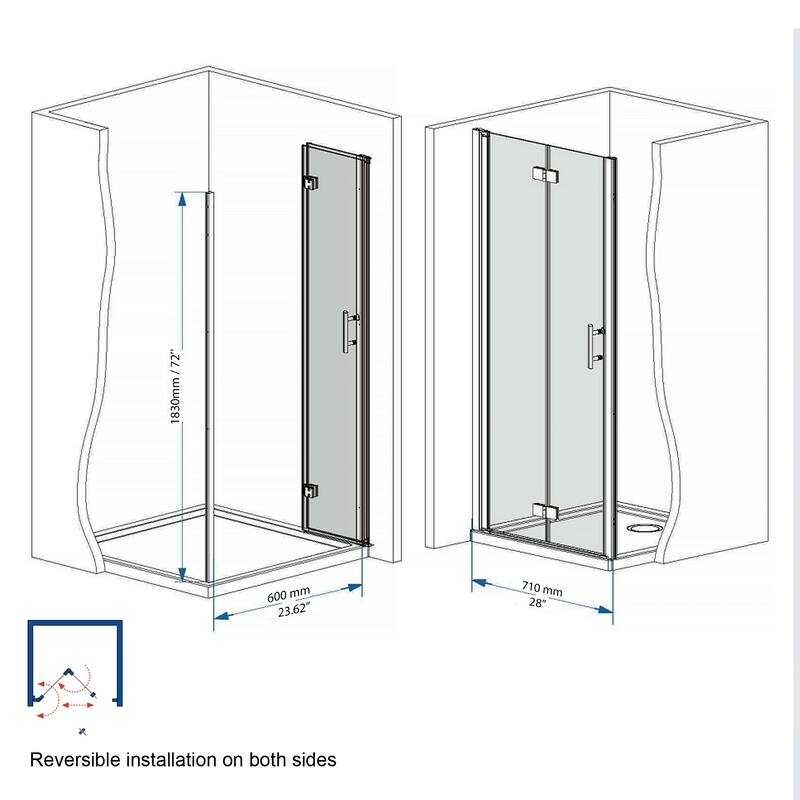 1830mm / 72"

600 mm
23.62"

710 mm
28"

Reversible installation on both sides