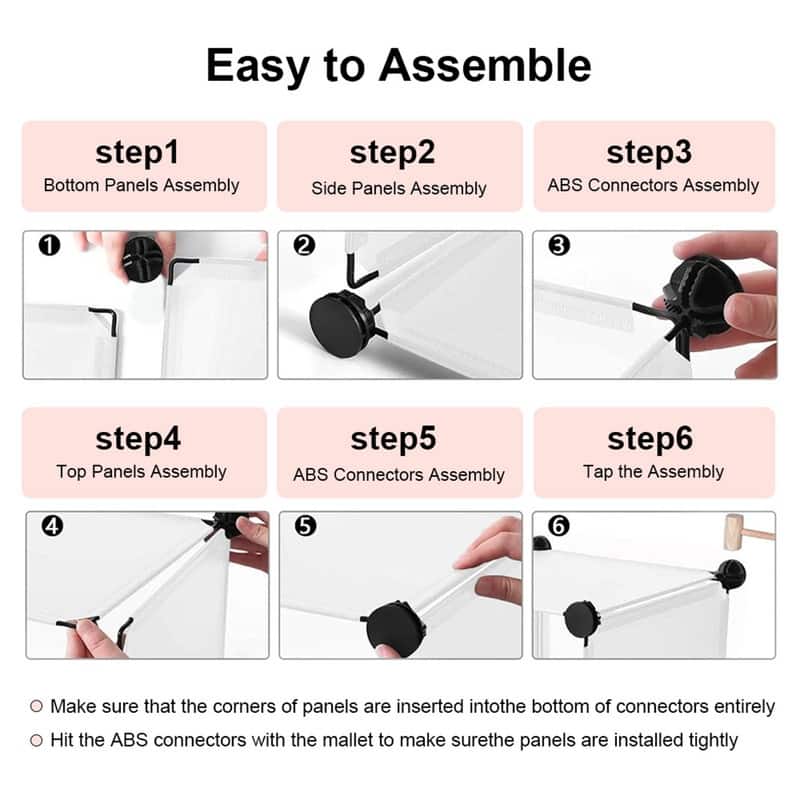 Easy to Assemble

step1
Bottom Panels Assembly

step2
Side Panels Assembly

step3
ABS Connectors Assembly

❶

❷

❸

step4
Top Panels Assembly

step5
ABS Connectors Assembly

step6
Tap the Assembly

❹

❺

❻

○ Make sure that the corners of panels are inserted intothe bottom of connectors entirely
○ Hit the ABS connectors with the mallet to make surethe panels are installed tightly