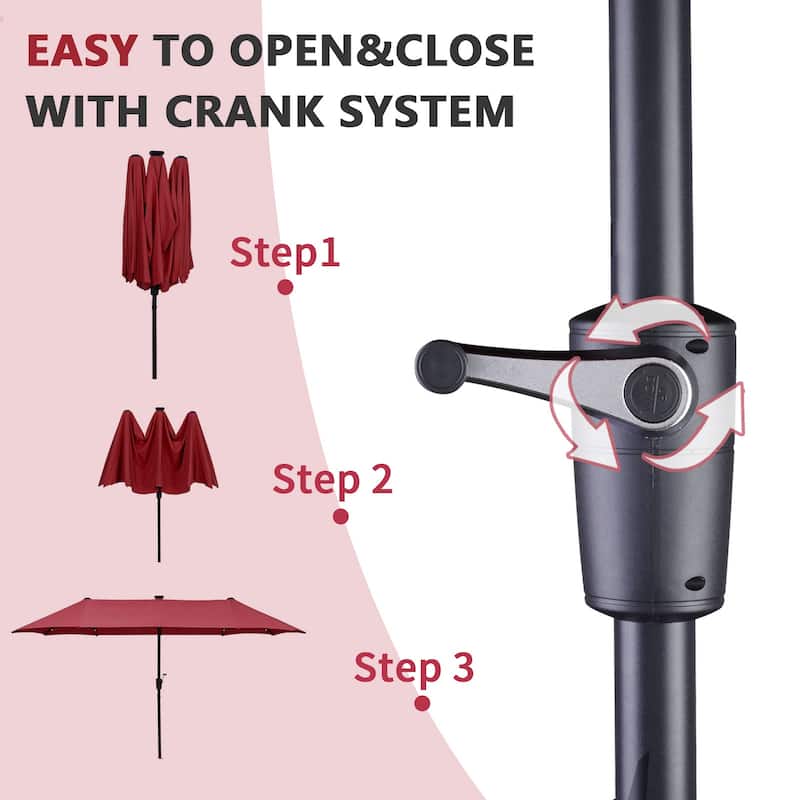 EASY TO OPEN&CLOSE WITH CRANK SYSTEM

Step1

Step 2

Step 3