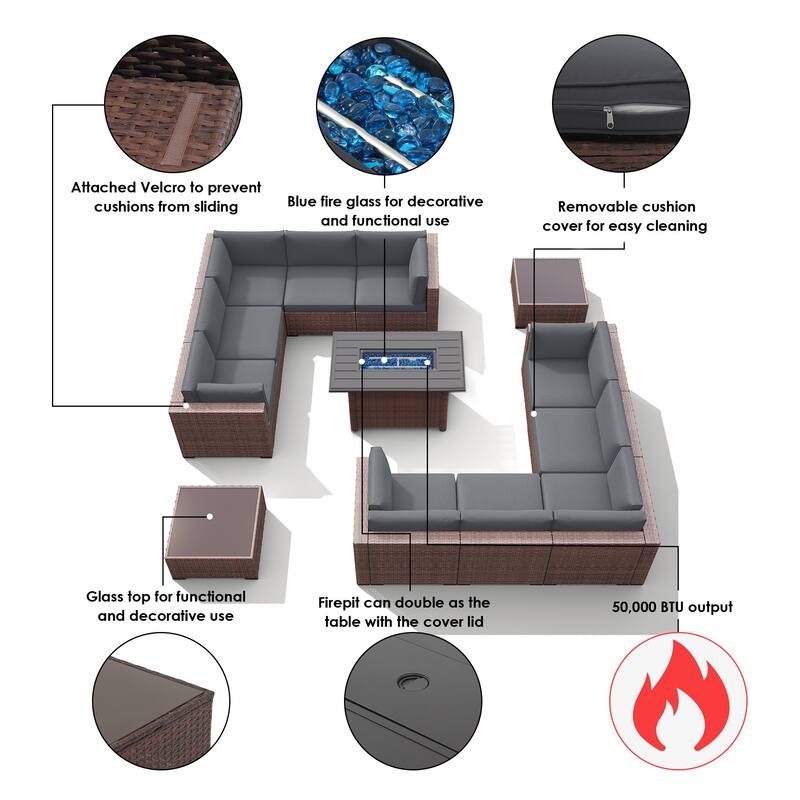 Attached Velcro to prevent cushions from sliding

Blue fire glass for decorative and functional use

Removable cushion cover for easy cleaning

Glass top for functional and decorative use

Firepit can double as the table with the cover lid

50,000 BTU output