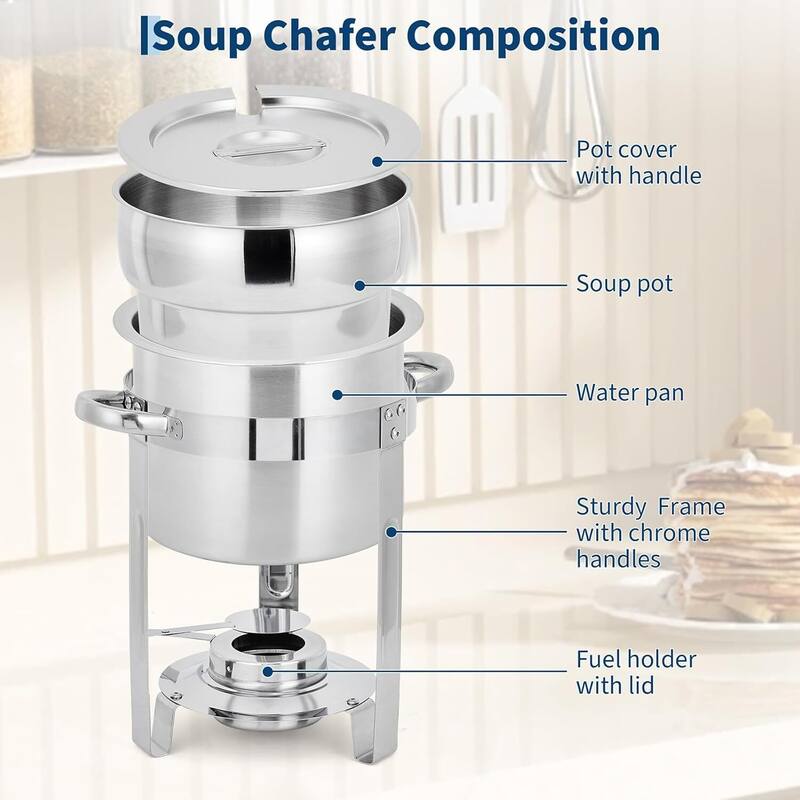 Soup Chafer Composition

Pot cover with handle

Soup pot

Water pan

Sturdy Frame with chrome handles

Fuel holder with lid