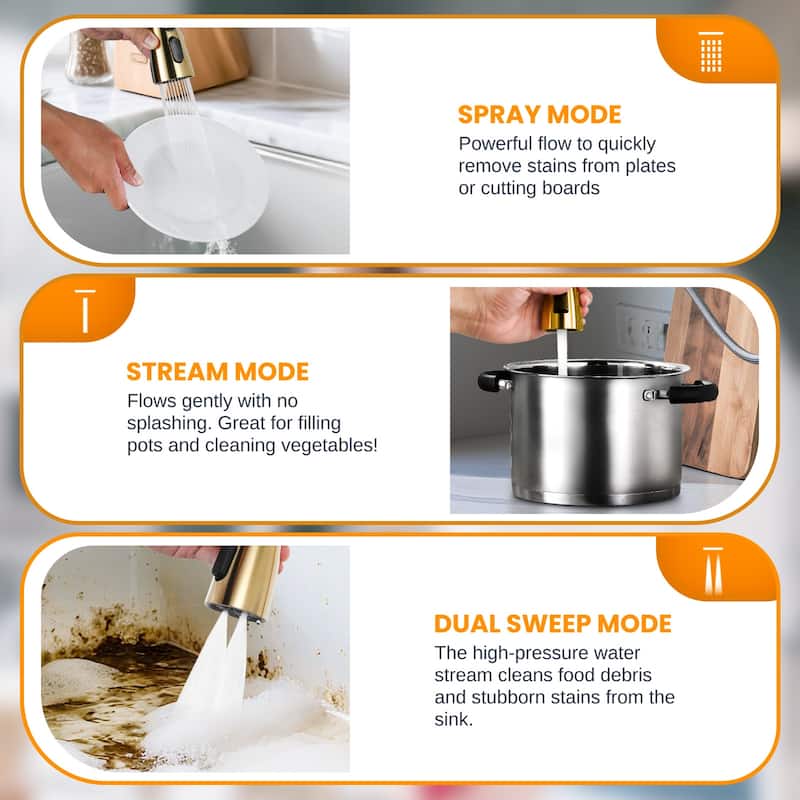 SPRAY MODE
Powerful flow to quickly remove stains from plates or cutting boards

STREAM MODE
Flows gently with no splashing. Great for filling pots and cleaning vegetables!

DUAL SWEEP MODE
The high-pressure water stream cleans food debris and stubborn stains from the sink.