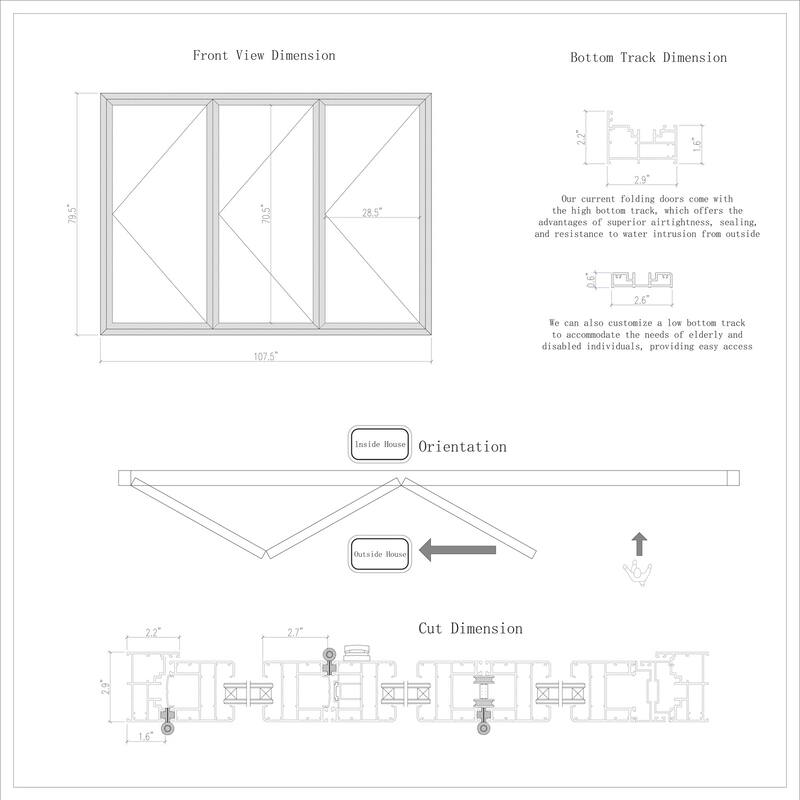 Front View Dimension

79.5"

70.5"

28.5"

107.5"

Bottom Track Dimension

2.2"

1.6"

2.9"

Our current folding doors come with the high bottom track, which offers the advantages of superior airtightness, sealing, and resistance to water intrusion from outside

0.6"

2.6"

We can also customize a low bottom track to accommodate the needs of elderly and disabled individuals, providing easy access

Inside House

Orientation

Outside House

Cut Dimension

2.2"

2.7"

2.9"

1.6"