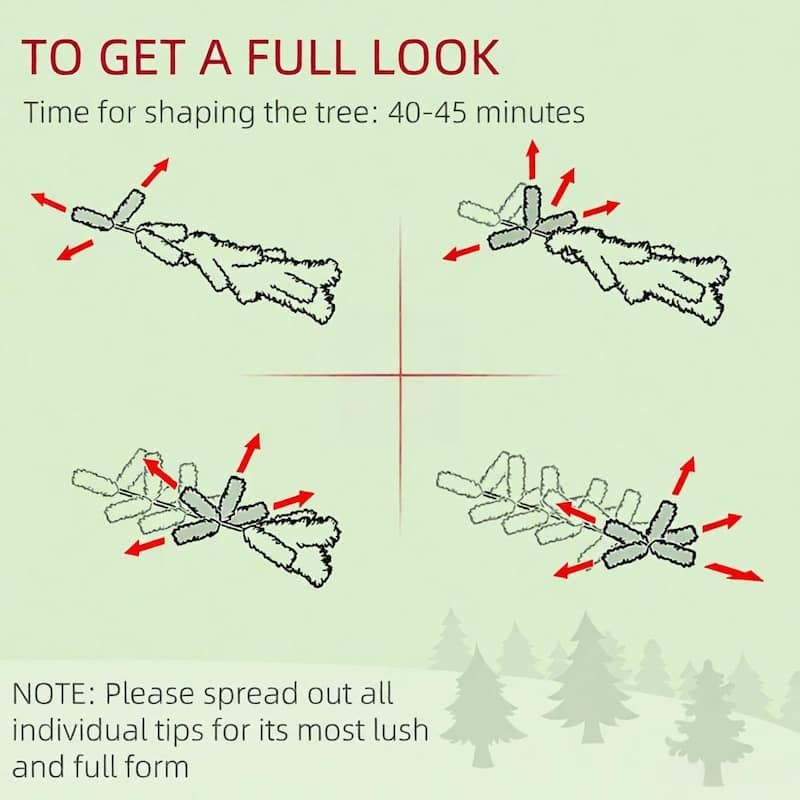 TO GET A FULL LOOK

Time for shaping the tree: 40-45 minutes

NOTE: Please spread out all individual tips for its most lush and full form