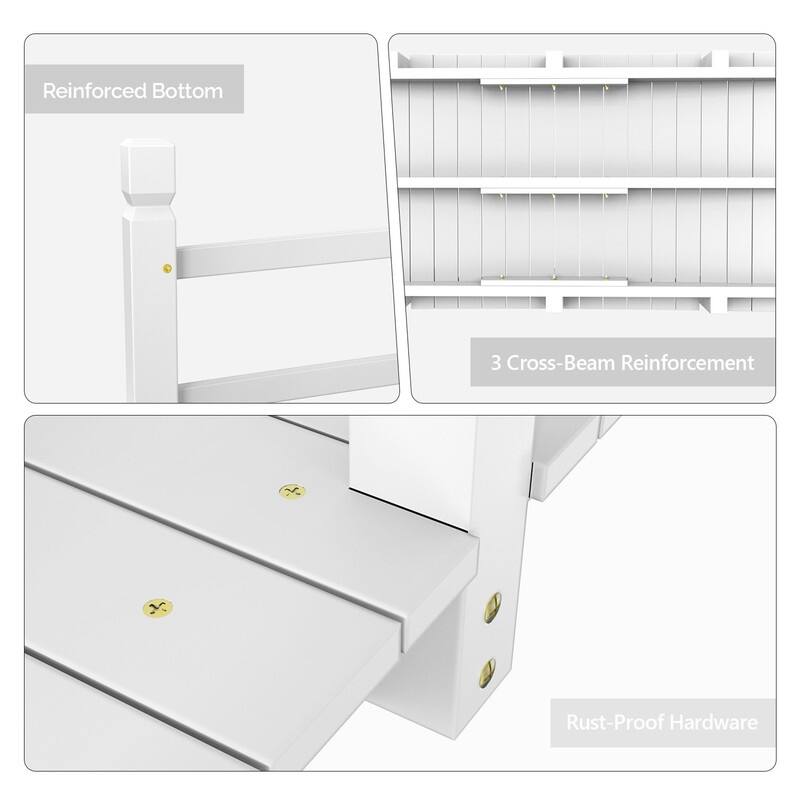 Reinforced Bottom

3 Cross-Beam Reinforcement

Rust-Proof Hardware