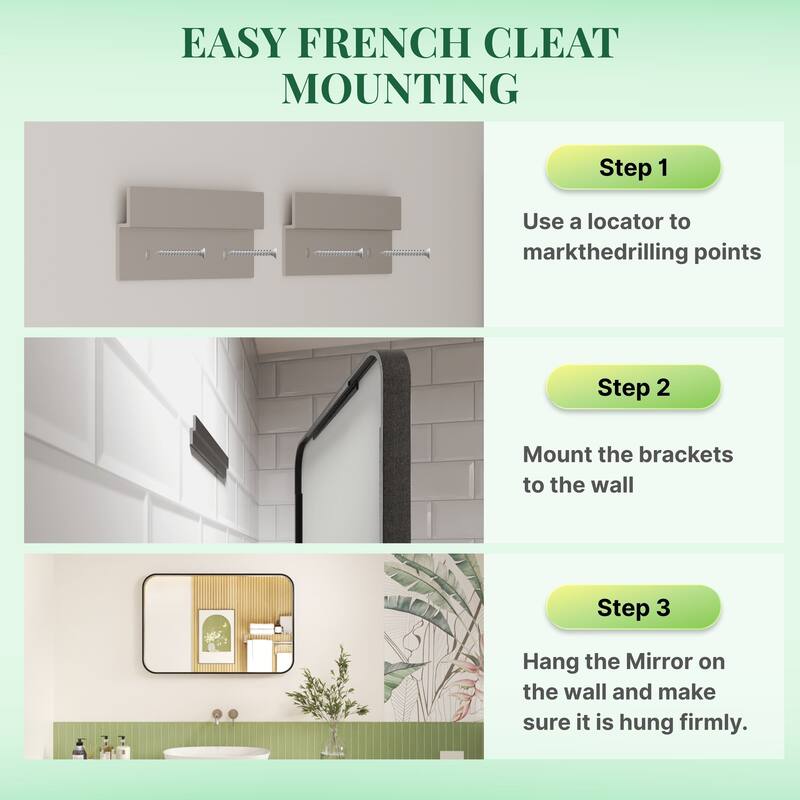 EASY FRENCH CLEAT MOUNTING

Step 1

Use a locator to markthedrilling points

Step 2

Mount the brackets to the wall

Step 3

Hang the Mirror on the wall and make sure it is hung firmly.