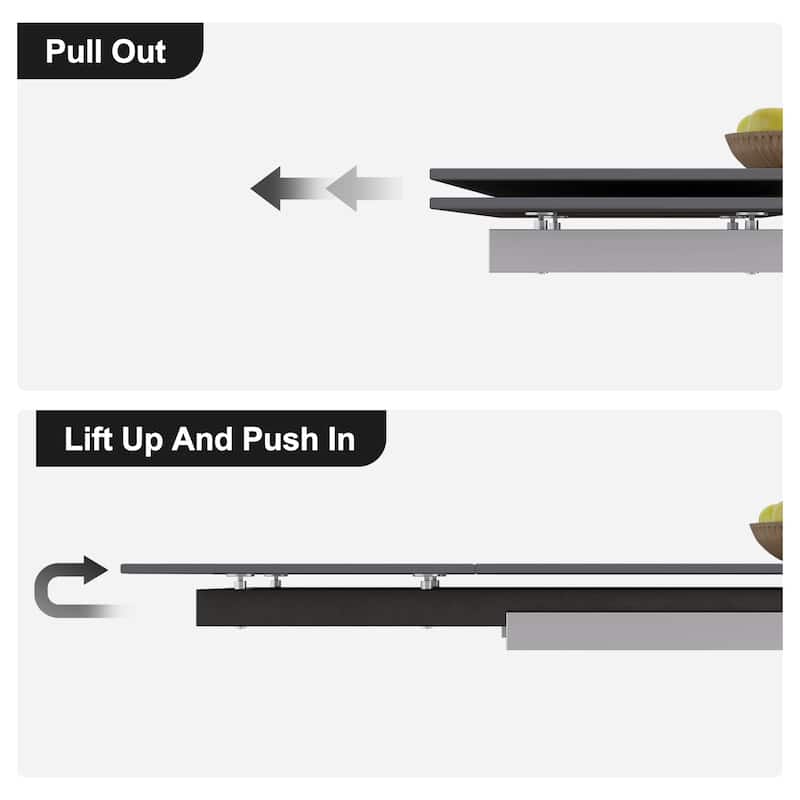 Pull Out

Lift Up And Push In