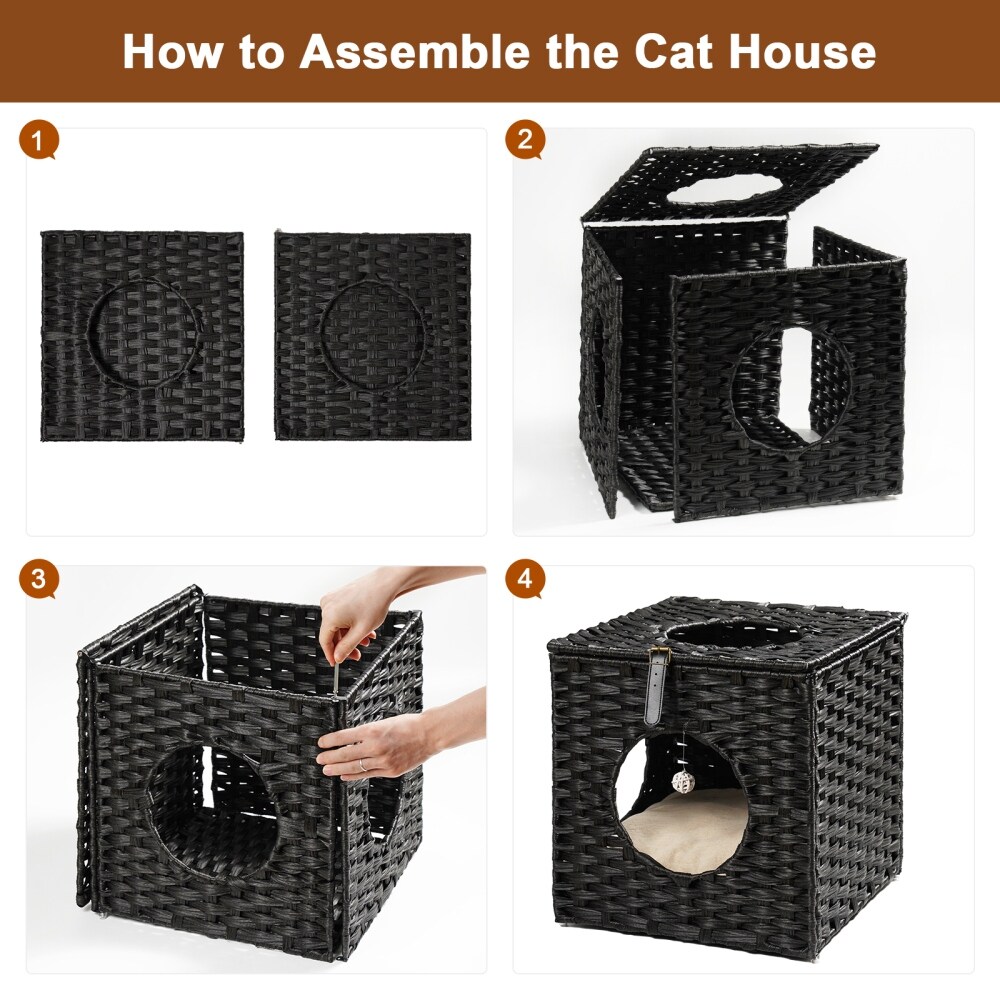 How to Assemble the Cat House

1

2

3

4