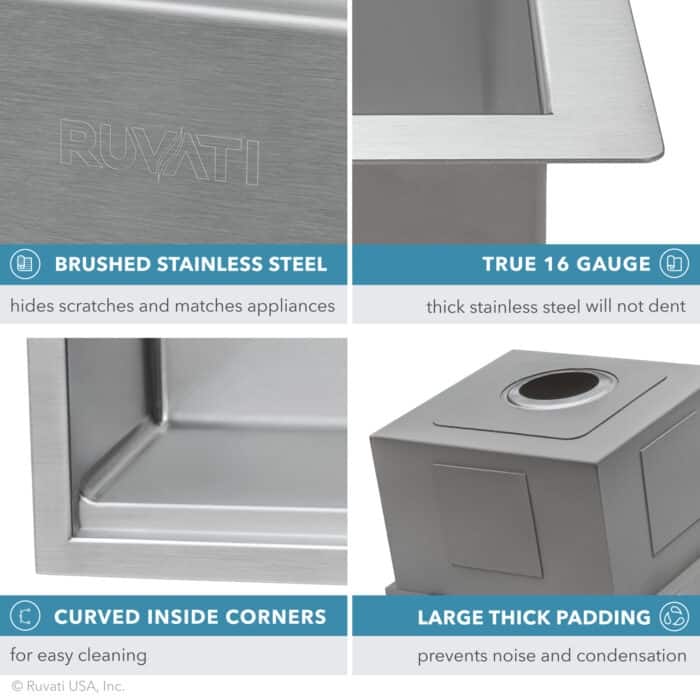 RUVATI

BRUSHED STAINLESS STEEL

hides scratches and matches appliances

TRUE 16 GAUGE

thick stainless steel will not dent

CURVED INSIDE CORNERS

for easy cleaning

LARGE THICK PADDING

prevents noise and condensation

© Ruvati USA, Inc.