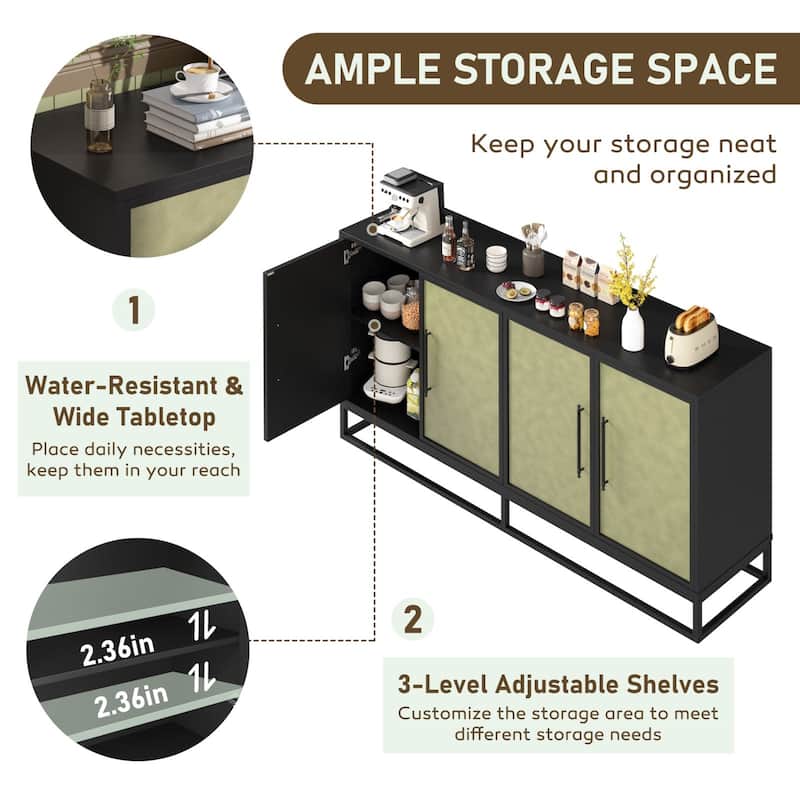 AMPLE STORAGE SPACE

Keep your storage neat and organized

1

Water-Resistant & Wide Tabletop

Place daily necessities, keep them in your reach

2.36in

2.36in

2

3-Level Adjustable Shelves

Customize the storage area to meet different storage needs